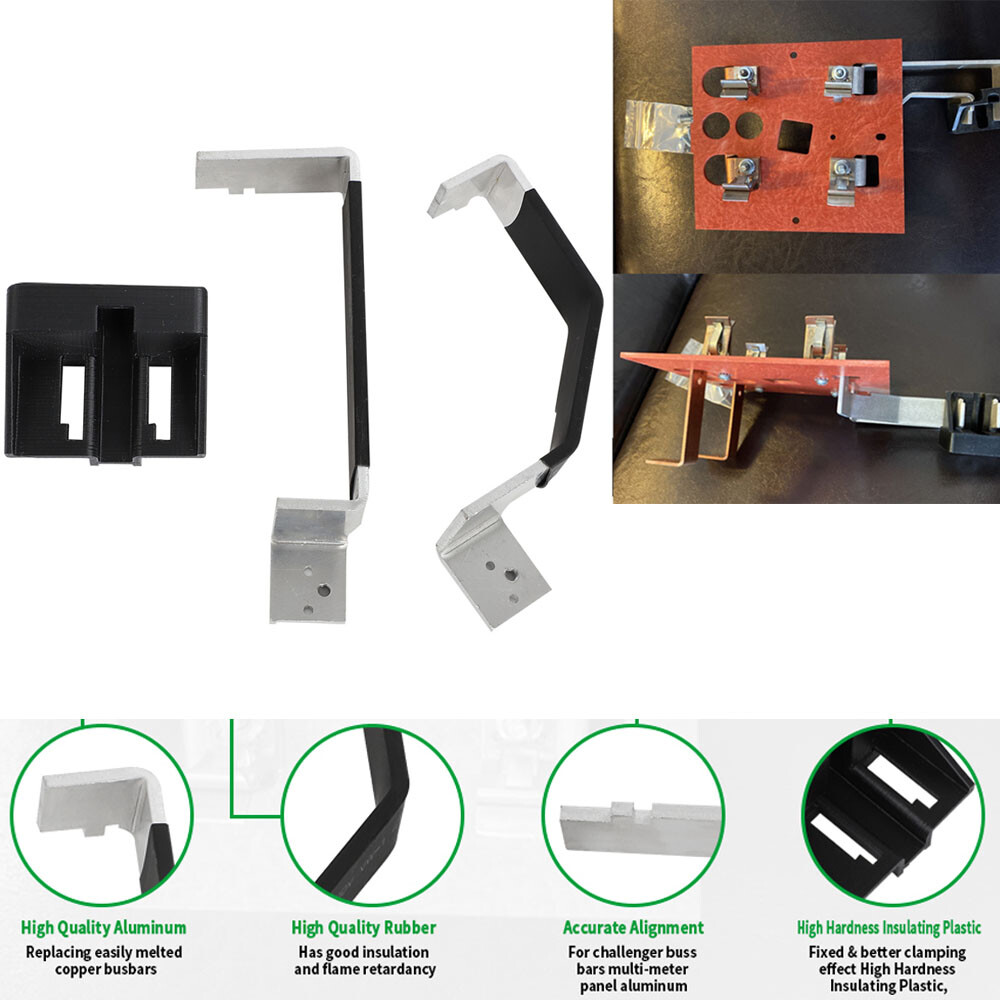 High Quality Aluminum
Replacing easily melted copper busbars

High Quality Rubber
Has good insulation and flame retardancy

Accurate Alignment
For challenger buss bars multi-meter panel aluminum

High Hardness Insulating Plastic
Fixed & better clamping effect High Hardness Insulating Plastic,