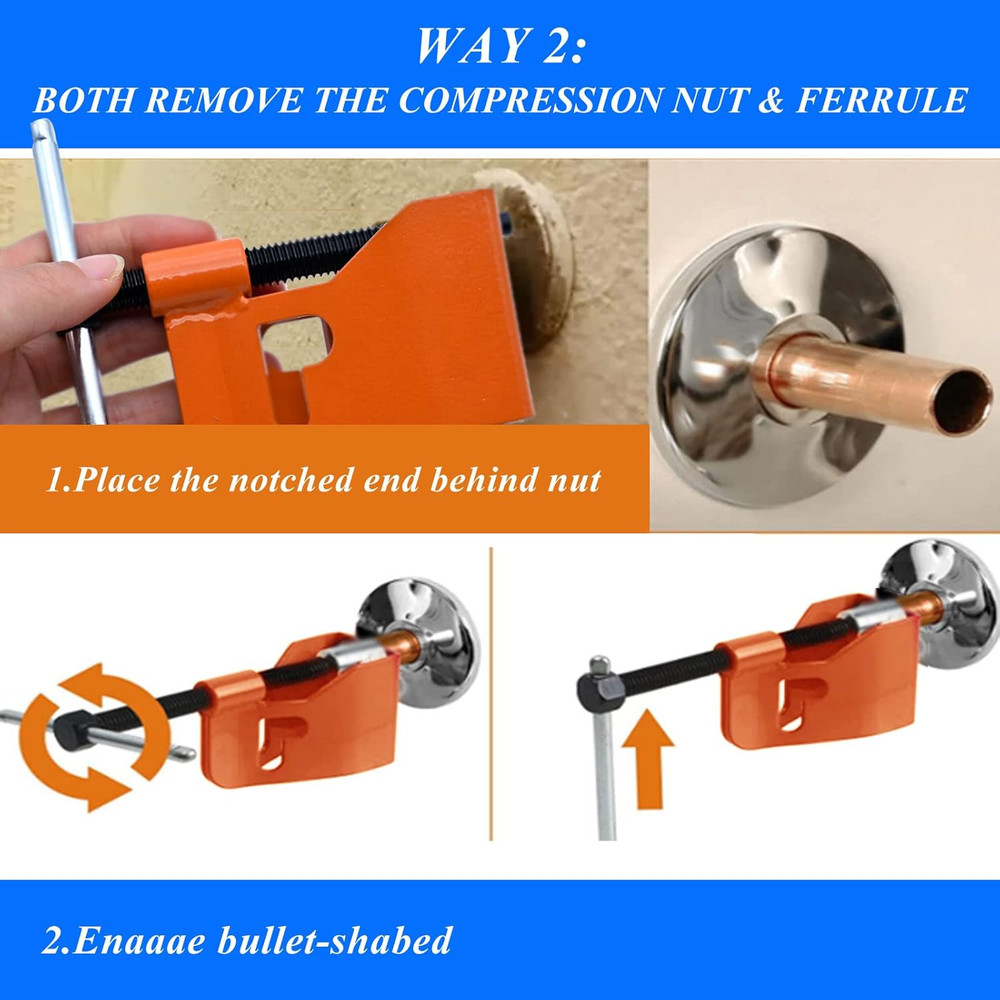 WAY 2:
BOTH REMOVE THE COMPRESSION NUT & FERRULE

1.Place the notched end behind nut

2.Enaaae bullet-shabed