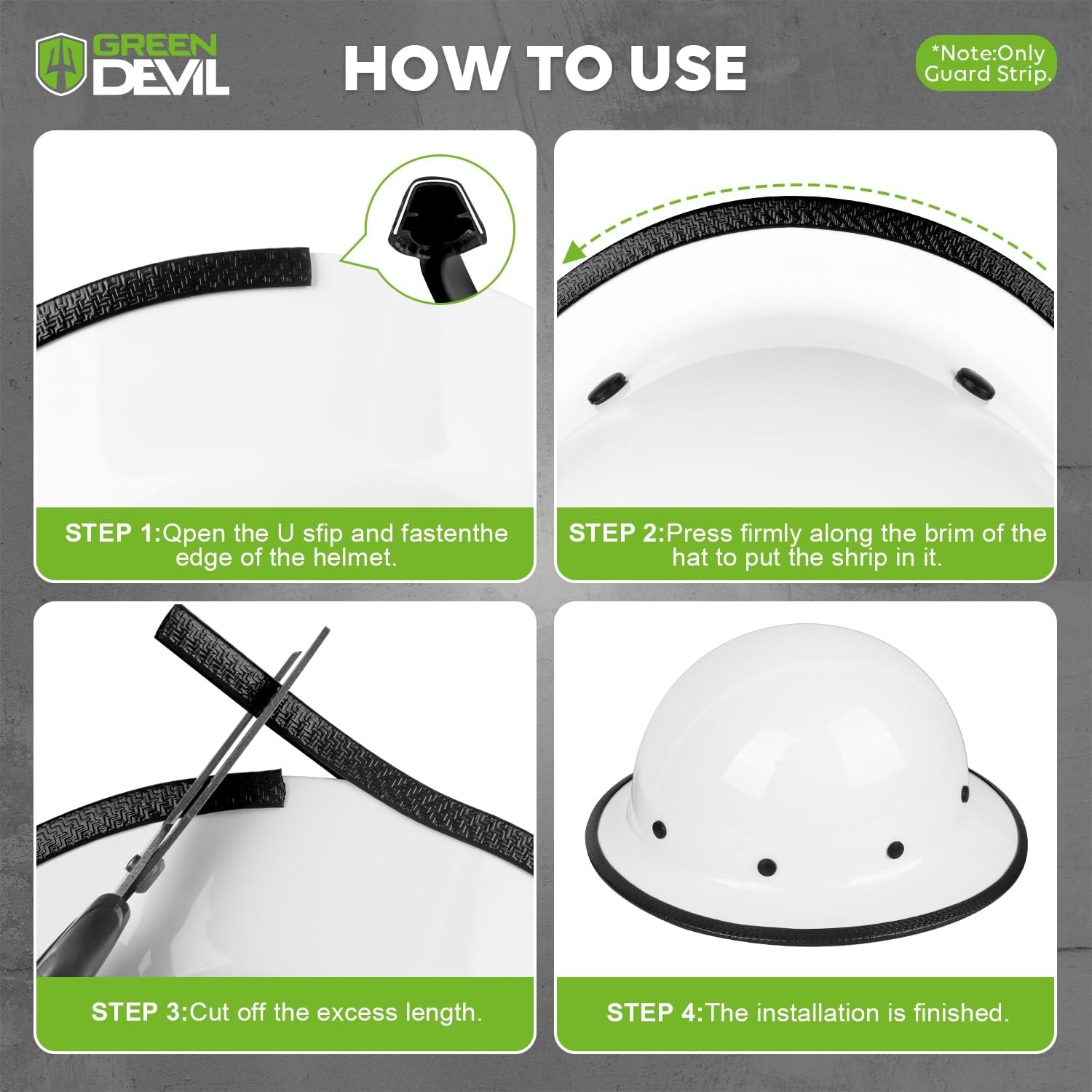 GREEN DEVIL

HOW TO USE

*Note:Only Guard Strip.

STEP 1:Qpen the U sfip and fastenthe edge of the helmet.

STEP 2:Press firmly along the brim of the hat to put the shrip in it.

STEP 3:Cut off the excess length.

STEP 4:The installation is finished.