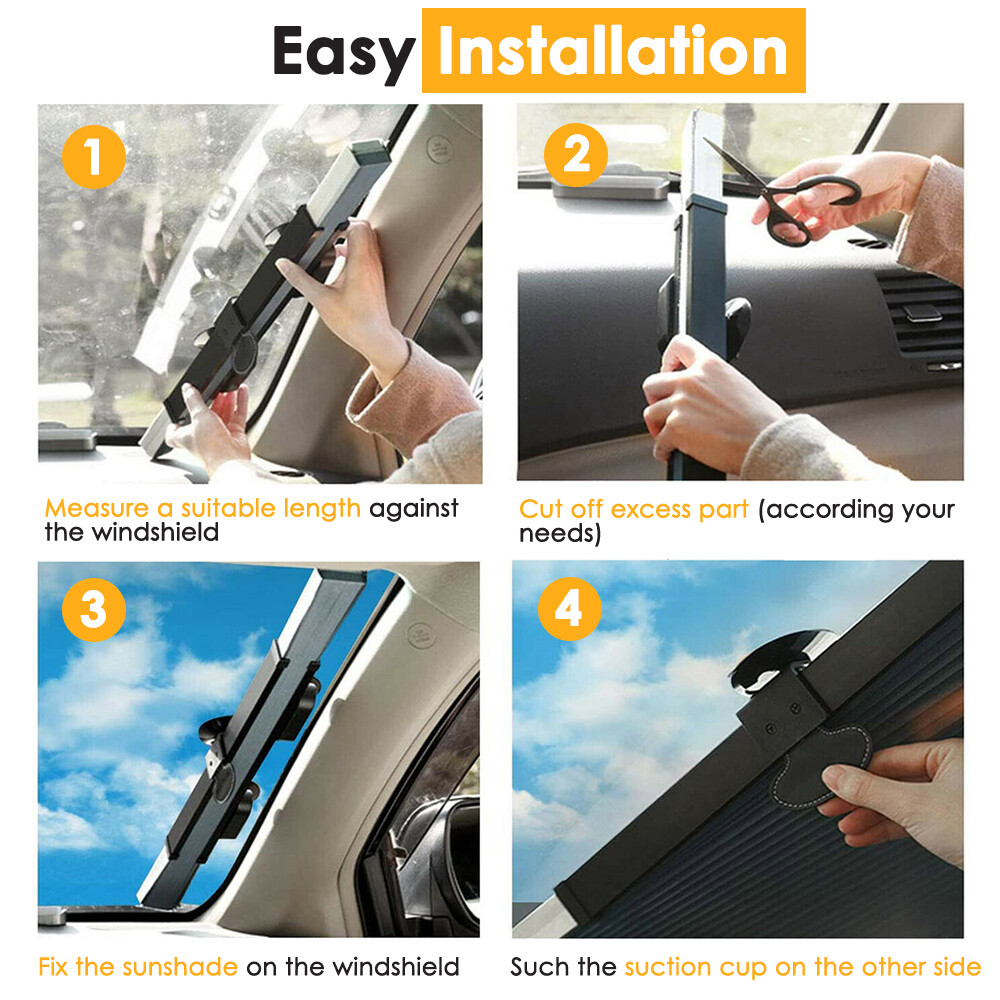 Easy Installation

1

Measure a suitable length against the windshield

2

Cut off excess part (according your needs)

3

Fix the sunshade on the windshield

4

Such the suction cup on the other side