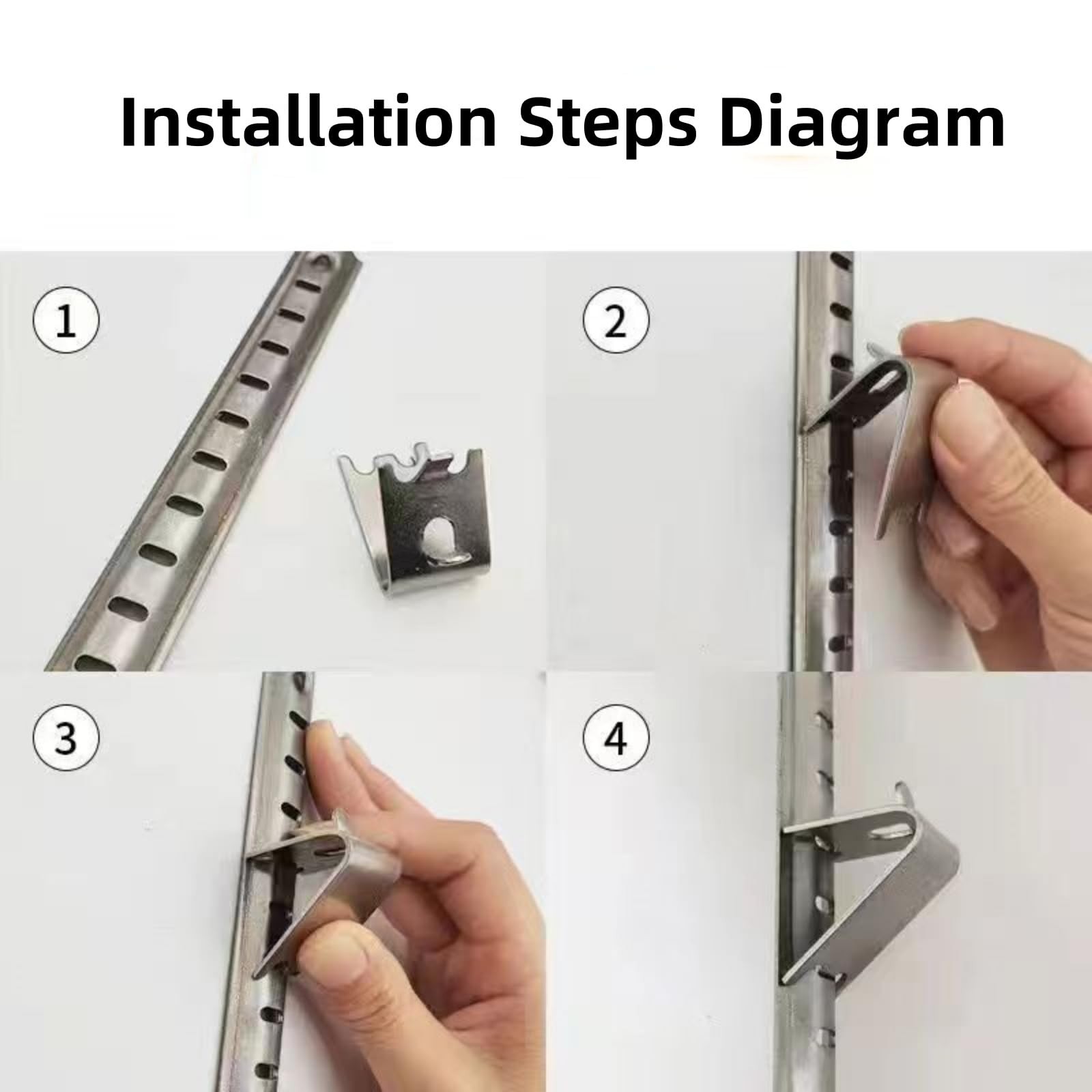 Installation Steps Diagram

1

2

3

4