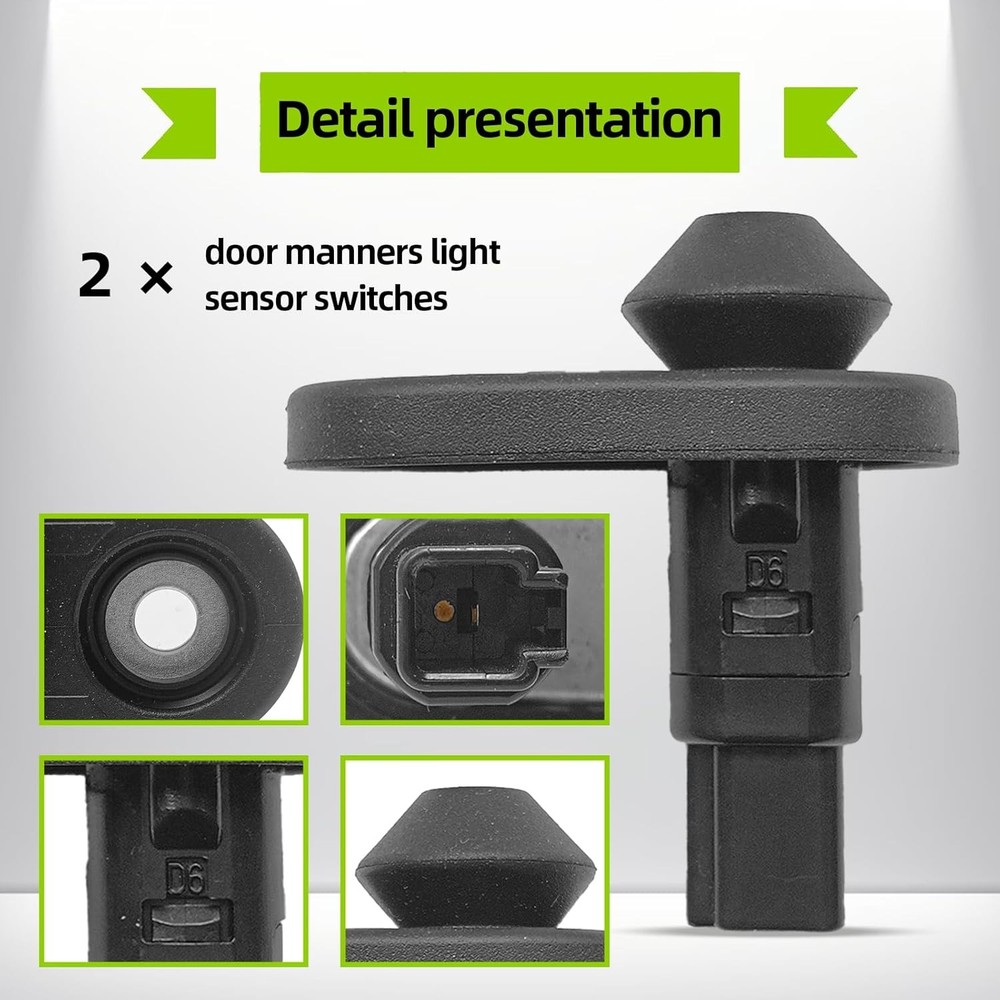 Detail presentation

2 × door manners light sensor switches

D6

D6