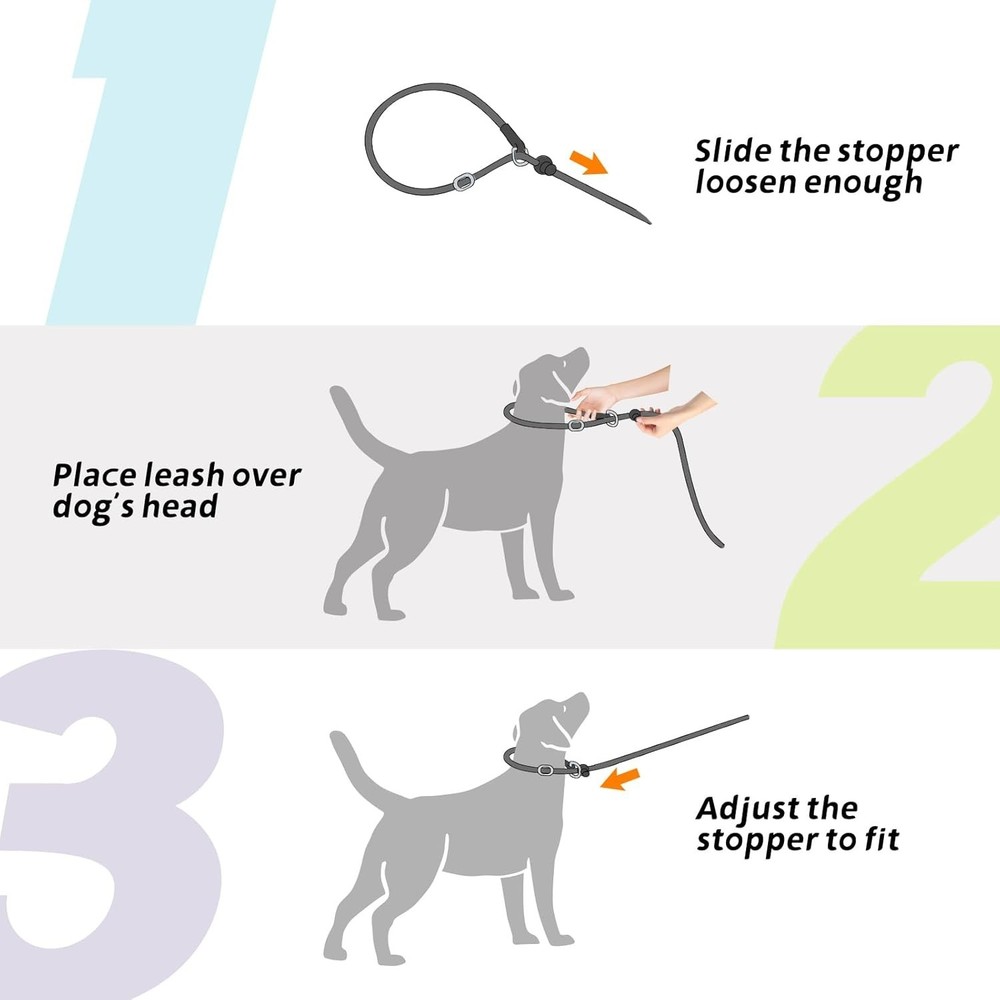 1

Slide the stopper loosen enough

2

Place leash over dog's head

3

Adjust the stopper to fit