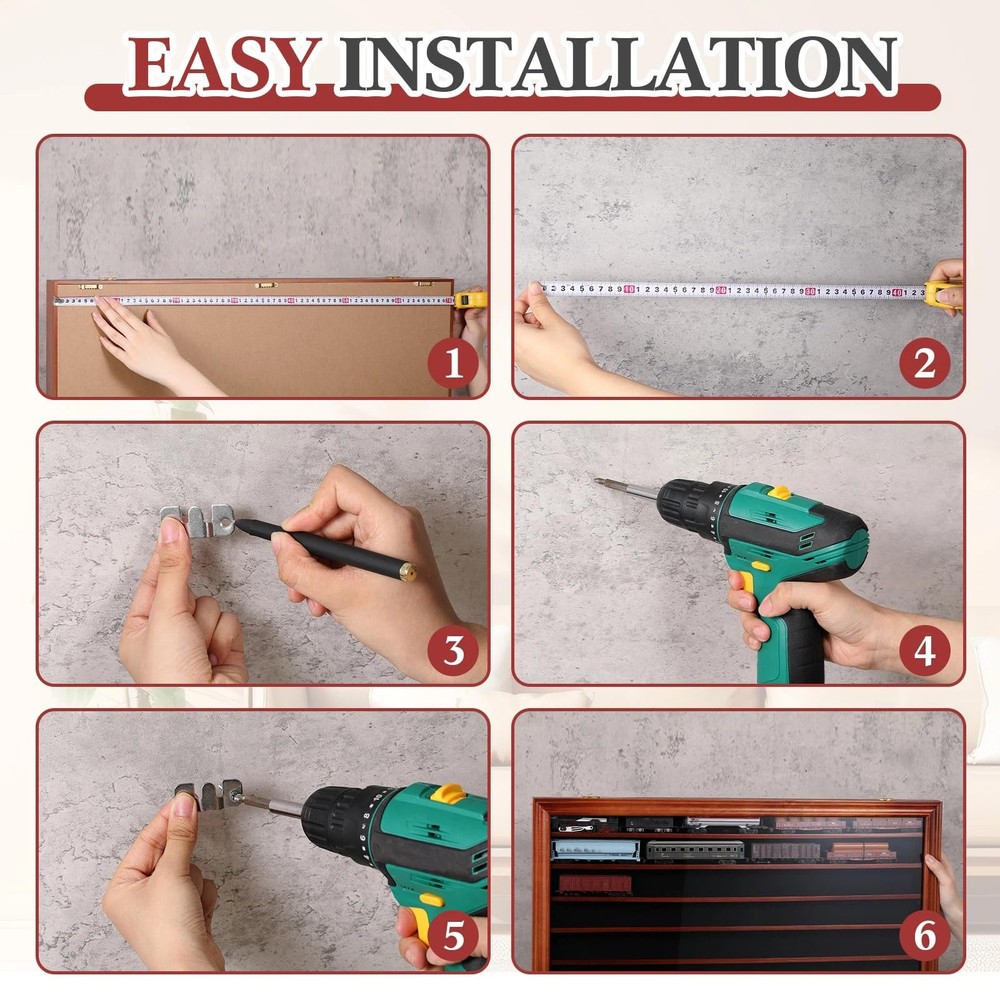 EASY INSTALLATION

1

2

3

4

5

6