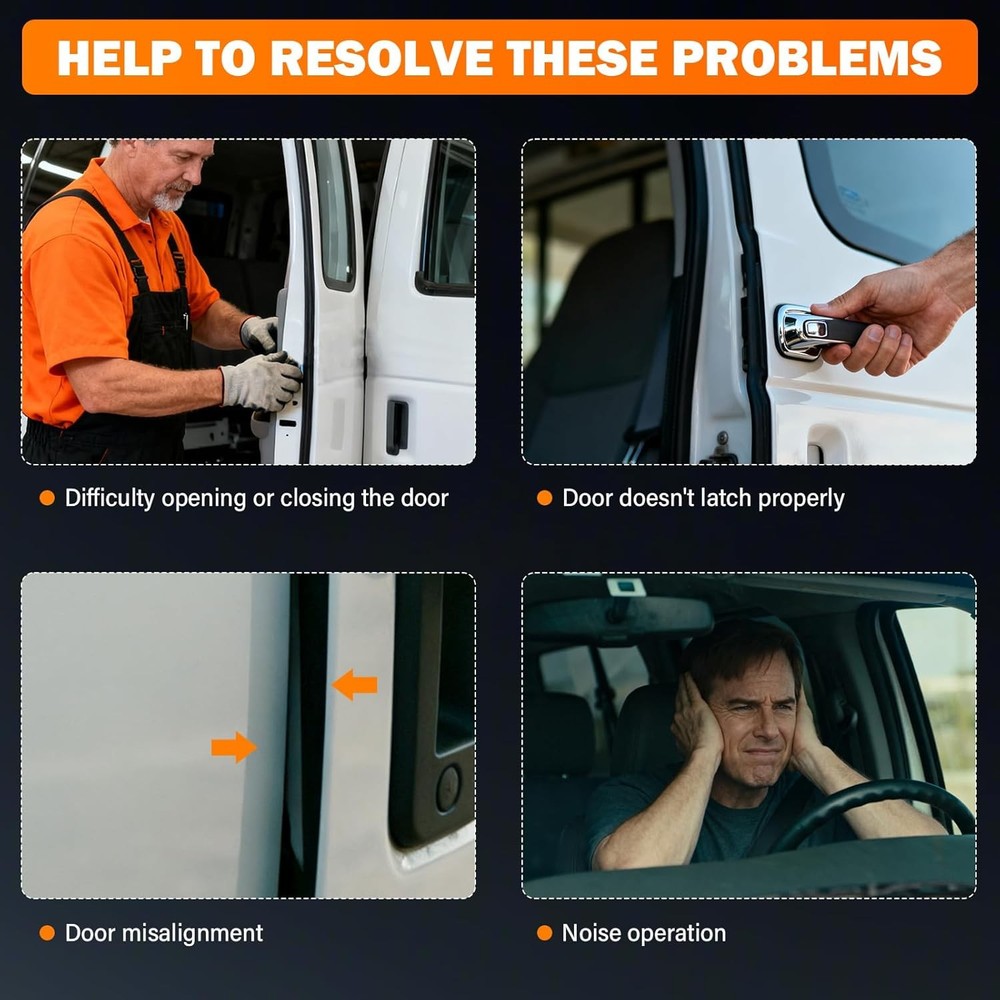 HELP TO RESOLVE THESE PROBLEMS

Difficulty opening or closing the door

Door doesn't latch properly

Door misalignment

Noise operation