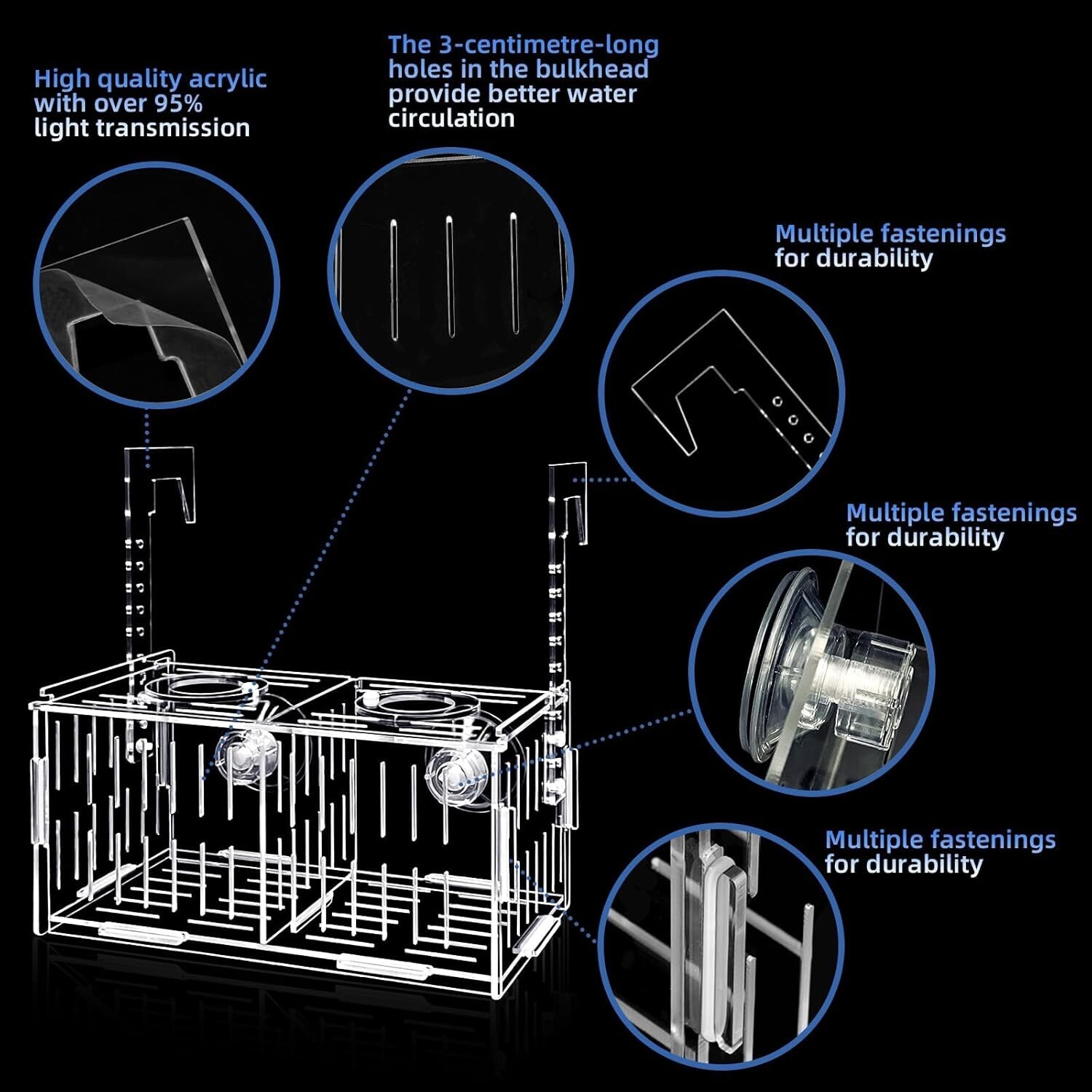 High quality acrylic with over 95% light transmission

The 3-centimetre-long holes in the bulkhead provide better water circulation

Multiple fastenings for durability

Multiple fastenings for durability

Multiple fastenings for durability