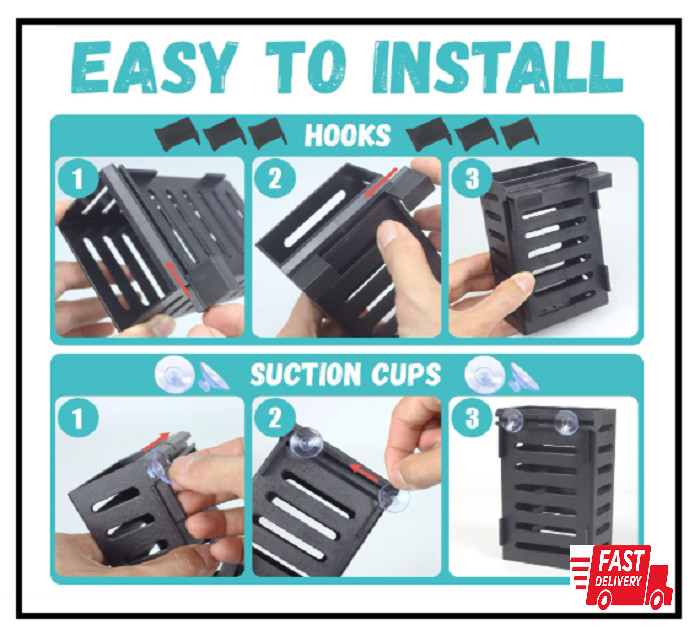 EASY TO INSTALL

HOOKS

1

2

3

SUCTION CUPS

1

2

3

FAST DELIVERY