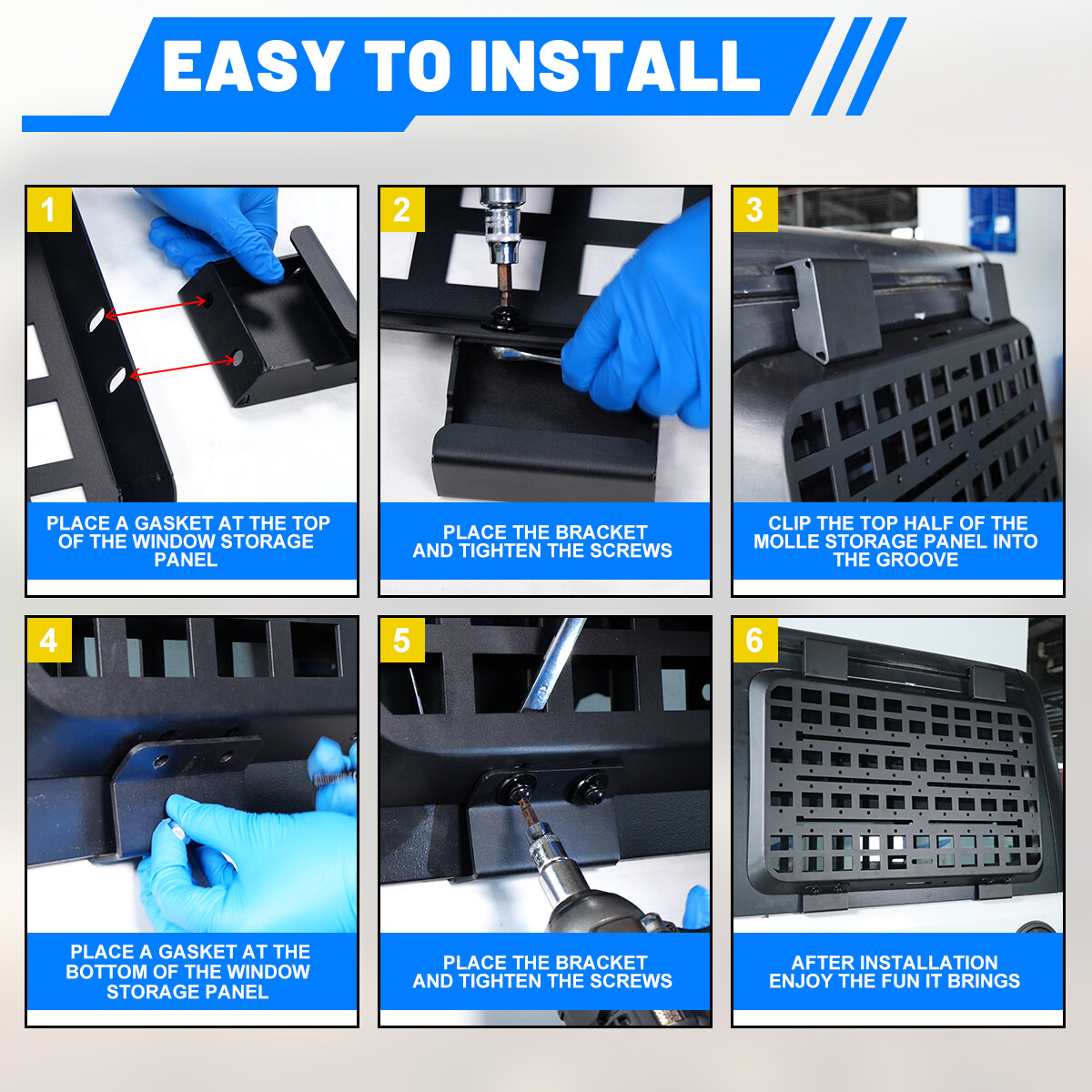 EASY TO INSTALL

1
PLACE A GASKET AT THE TOP OF THE WINDOW STORAGE PANEL

2
PLACE THE BRACKET AND TIGHTEN THE SCREWS

3
CLIP THE TOP HALF OF THE MOLLE STORAGE PANEL INTO THE GROOVE

4
PLACE A GASKET AT THE BOTTOM OF THE WINDOW STORAGE PANEL

5
PLACE THE BRACKET AND TIGHTEN THE SCREWS

6
AFTER INSTALLATION ENJOY THE FUN IT BRINGS