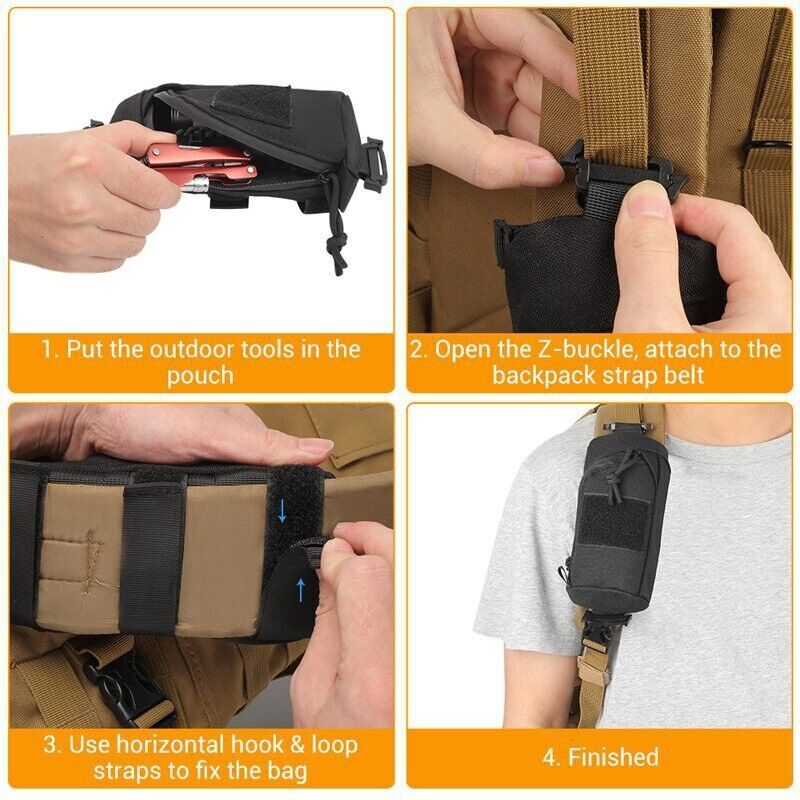 1. Put the outdoor tools in the pouch

2. Open the Z-buckle, attach to the backpack strap belt

3. Use horizontal hook & loop straps to fix the bag

4. Finished