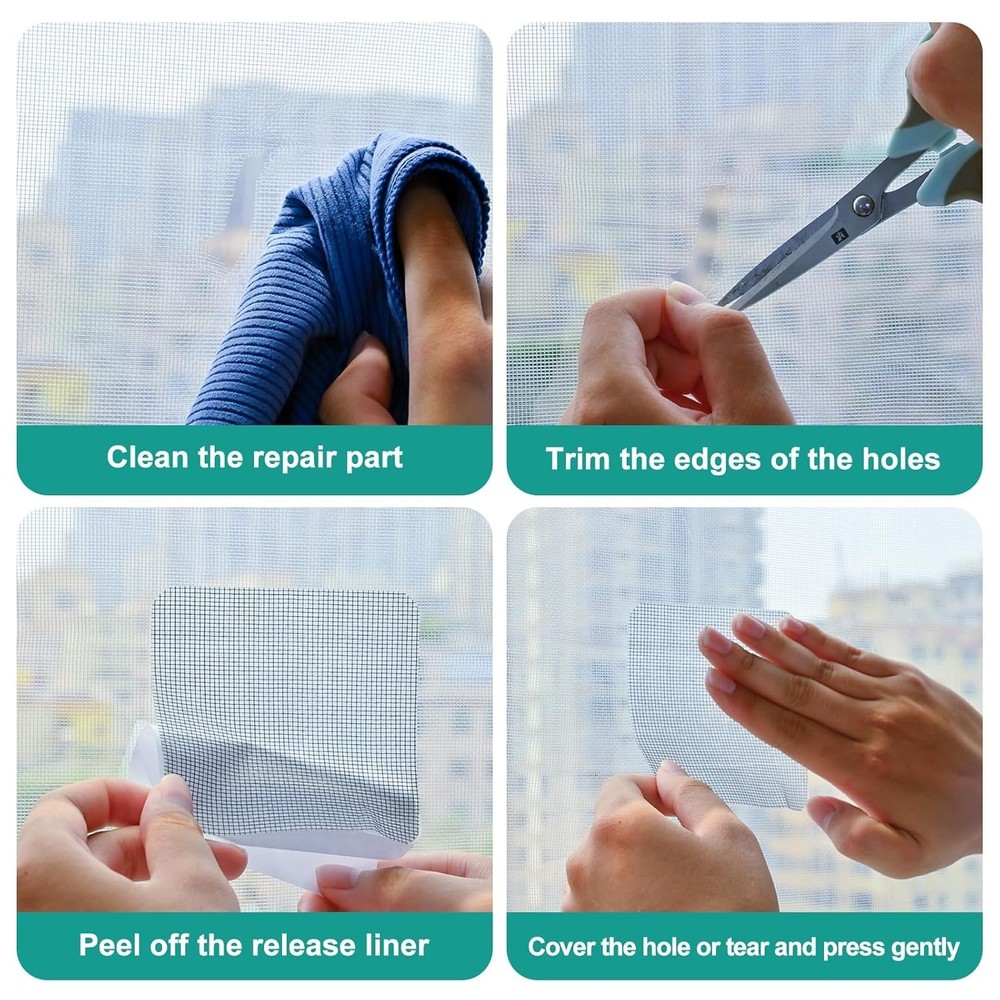 Clean the repair part

Trim the edges of the holes

Peel off the release liner

Cover the hole or tear and press gently