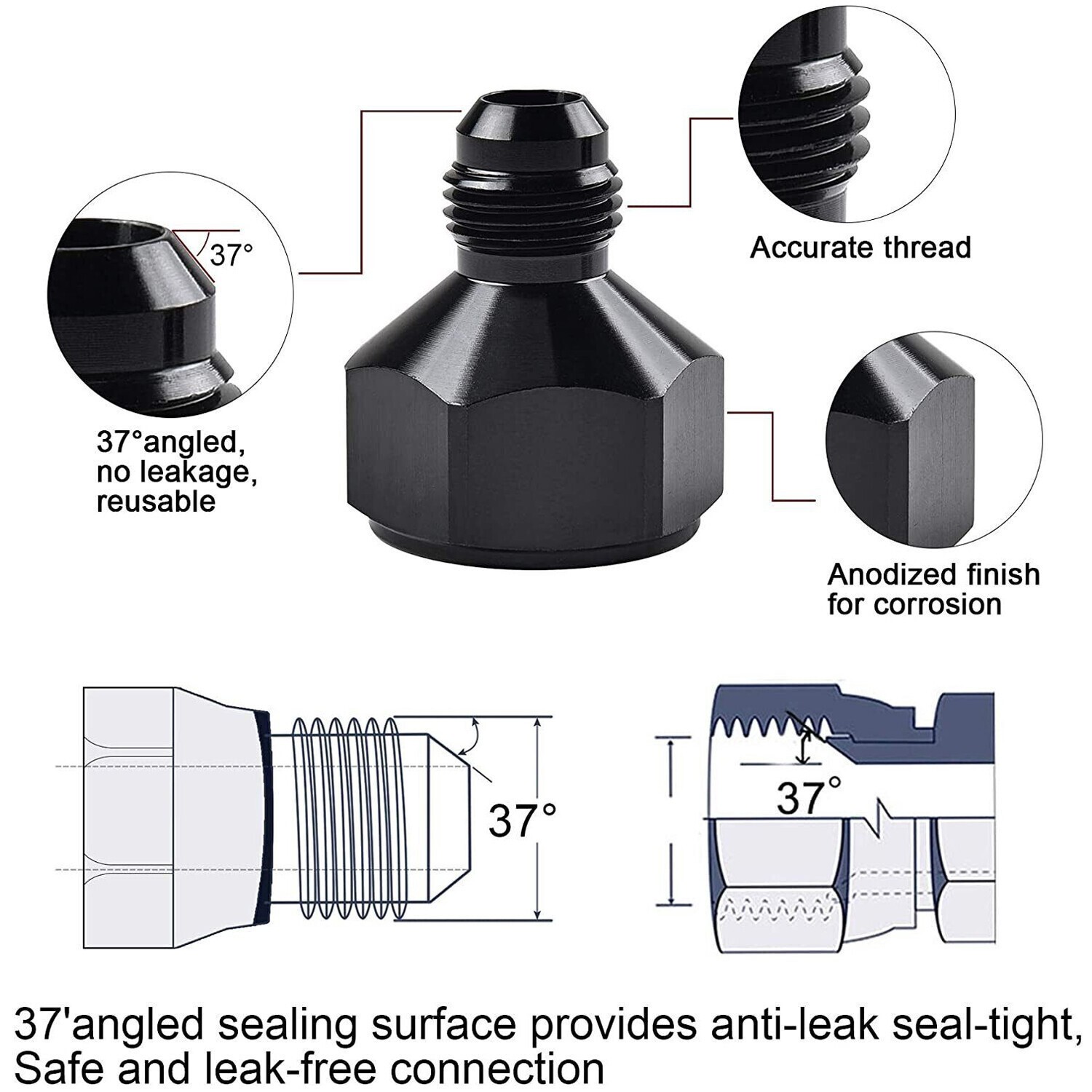 37°

37°angled, no leakage, reusable

Accurate thread

Anodized finish for corrosion

37°

37°

37'angled sealing surface provides anti-leak seal-tight, Safe and leak-free connection