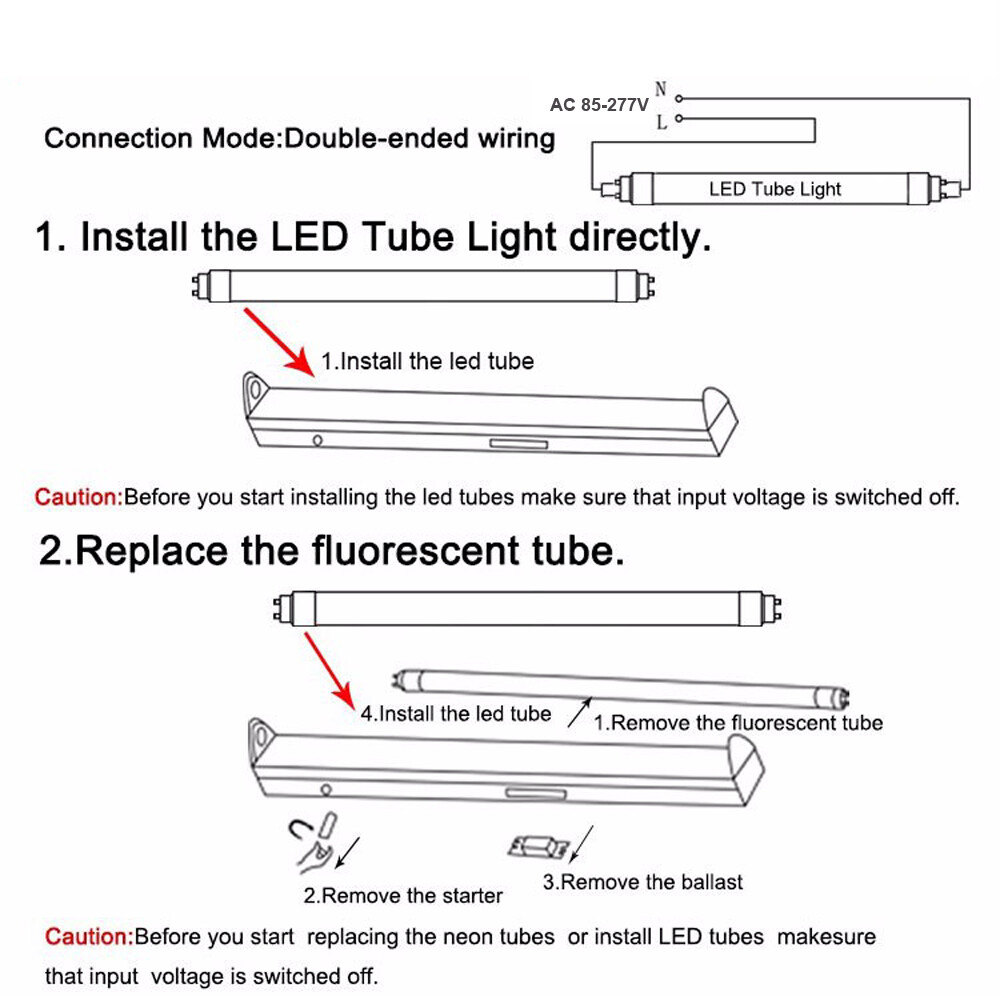 Connection Mode:Double-ended wiring

AC 85-277V N L

LED Tube Light

1. Install the LED Tube Light directly.

1.Install the led tube

Caution:Before you start installing the led tubes make sure that input voltage is switched off.

2.Replace the fluorescent tube.

4.Install the led tube

1.Remove the fluorescent tube

2.Remove the starter

3.Remove the ballast

Caution:Before you start replacing the neon tubes or install LED tubes makesure that input voltage is switched off.