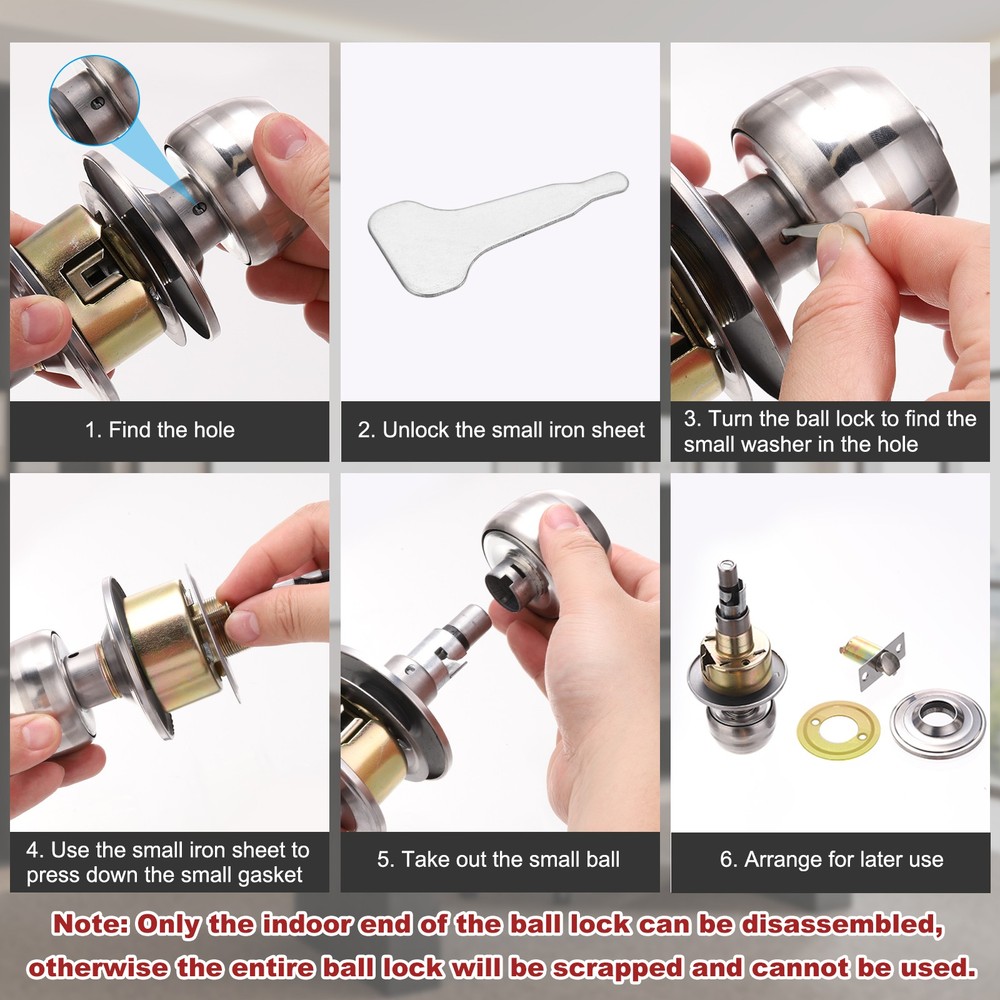 1. Find the hole

2. Unlock the small iron sheet

3. Turn the ball lock to find the small washer in the hole

4. Use the small iron sheet to press down the small gasket

5. Take out the small ball

6. Arrange for later use

Note: Only the indoor end of the ball lock can be disassembled, otherwise the entire ball lock will be scrapped and cannot be used.