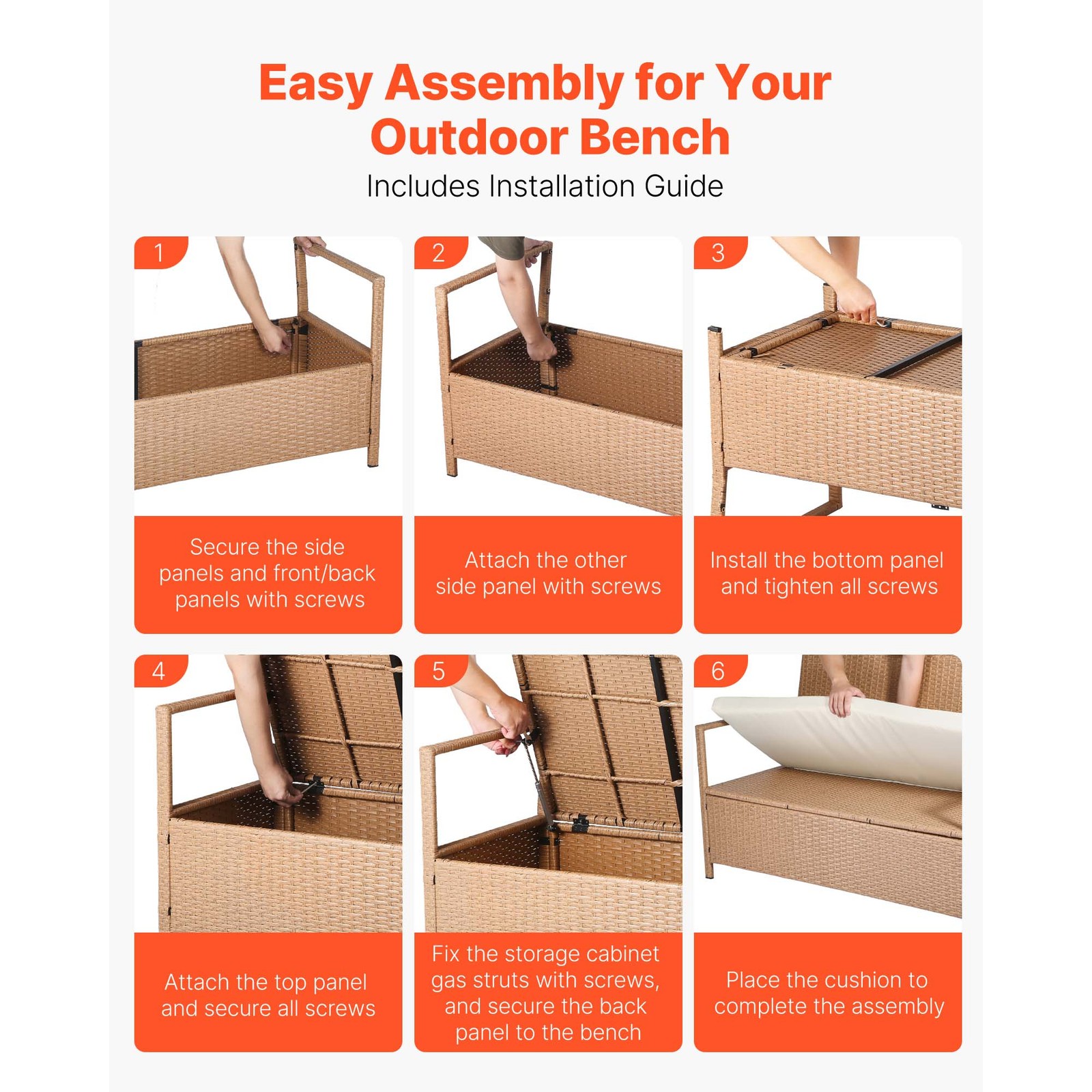 Easy Assembly for Your Outdoor Bench

Includes Installation Guide

1

Secure the side panels and front/back panels with screws

2

Attach the other side panel with screws

3

Install the bottom panel and tighten all screws

4

Attach the top panel and secure all screws

5

Fix the storage cabinet gas struts with screws, and secure the back panel to the bench

6

Place the cushion to complete the assembly