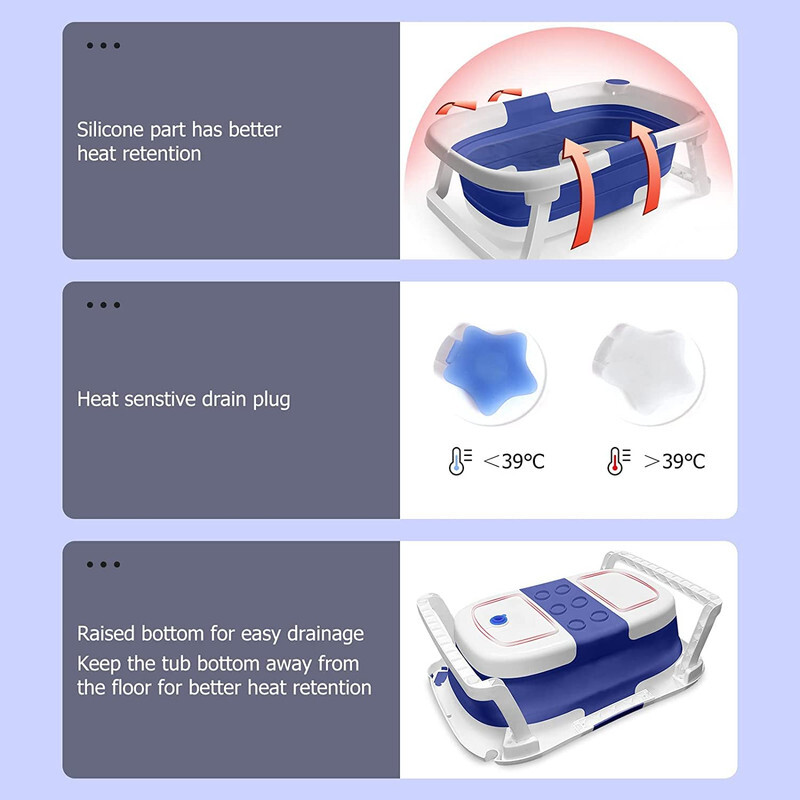 Silicone part has better heat retention

Heat senstive drain plug

<39°C

>39°C

Raised bottom for easy drainage
Keep the tub bottom away from the floor for better heat retention