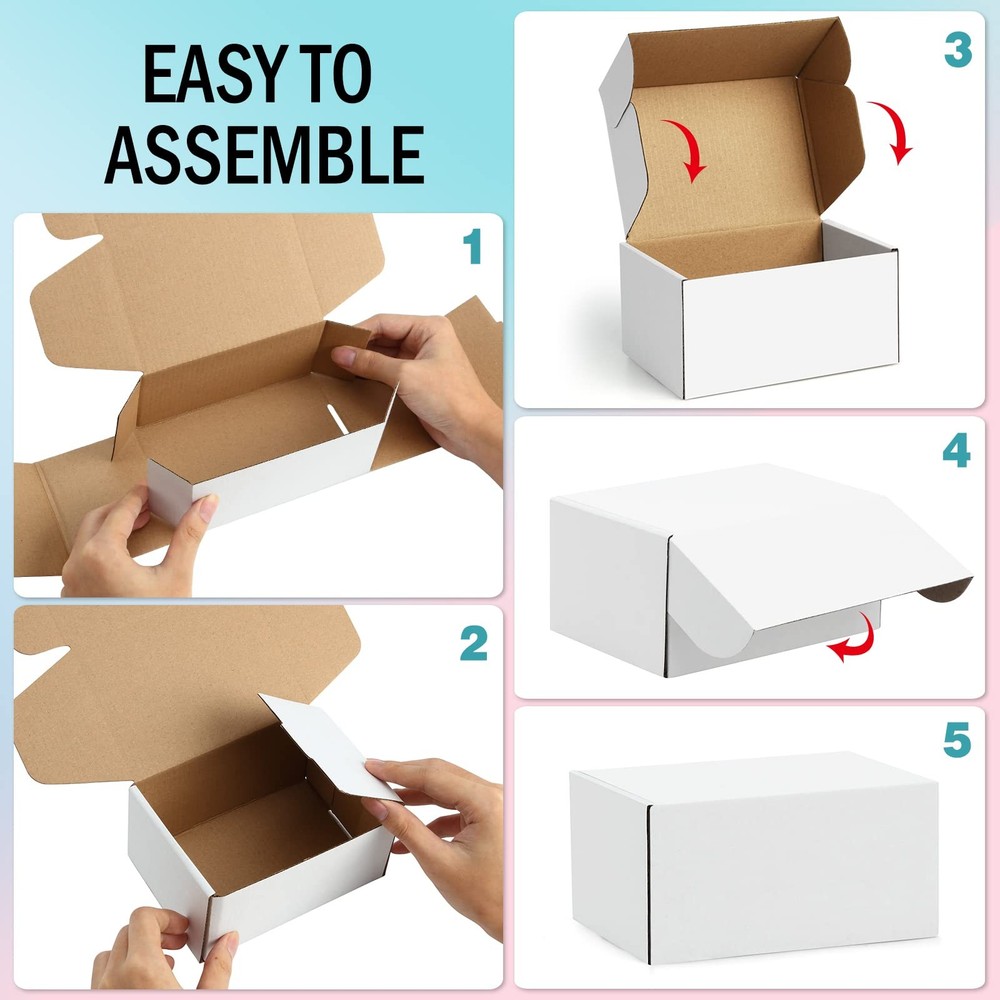 EASY TO ASSEMBLE

1

2

3

4

5