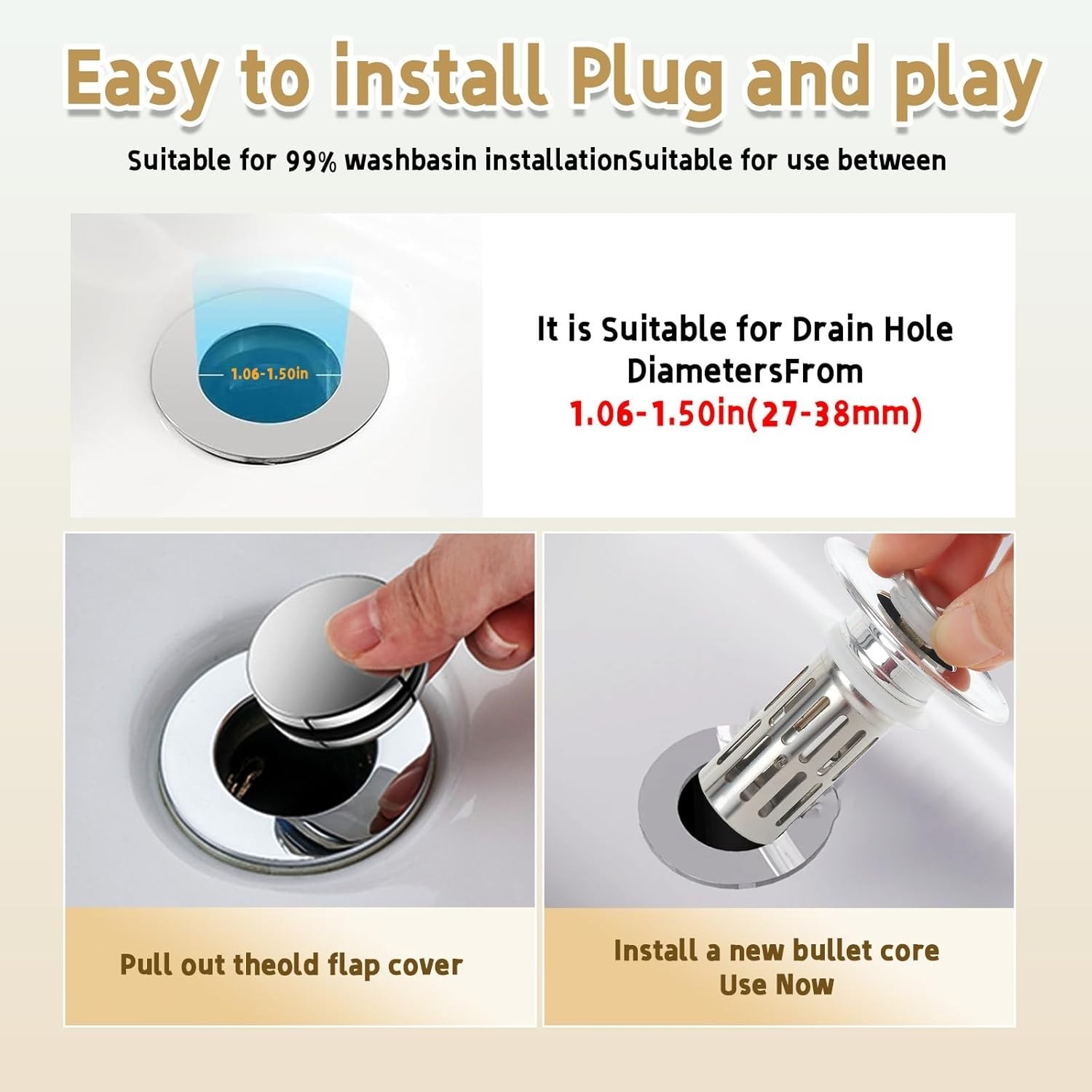 Easy to install Plug and play

Suitable for 99% washbasin installationSuitable for use between

1.06-1.50in

It is Suitable for Drain Hole DiametersFrom 1.06-1.50in(27-38mm)

Pull out theold flap cover

Install a new bullet core Use Now