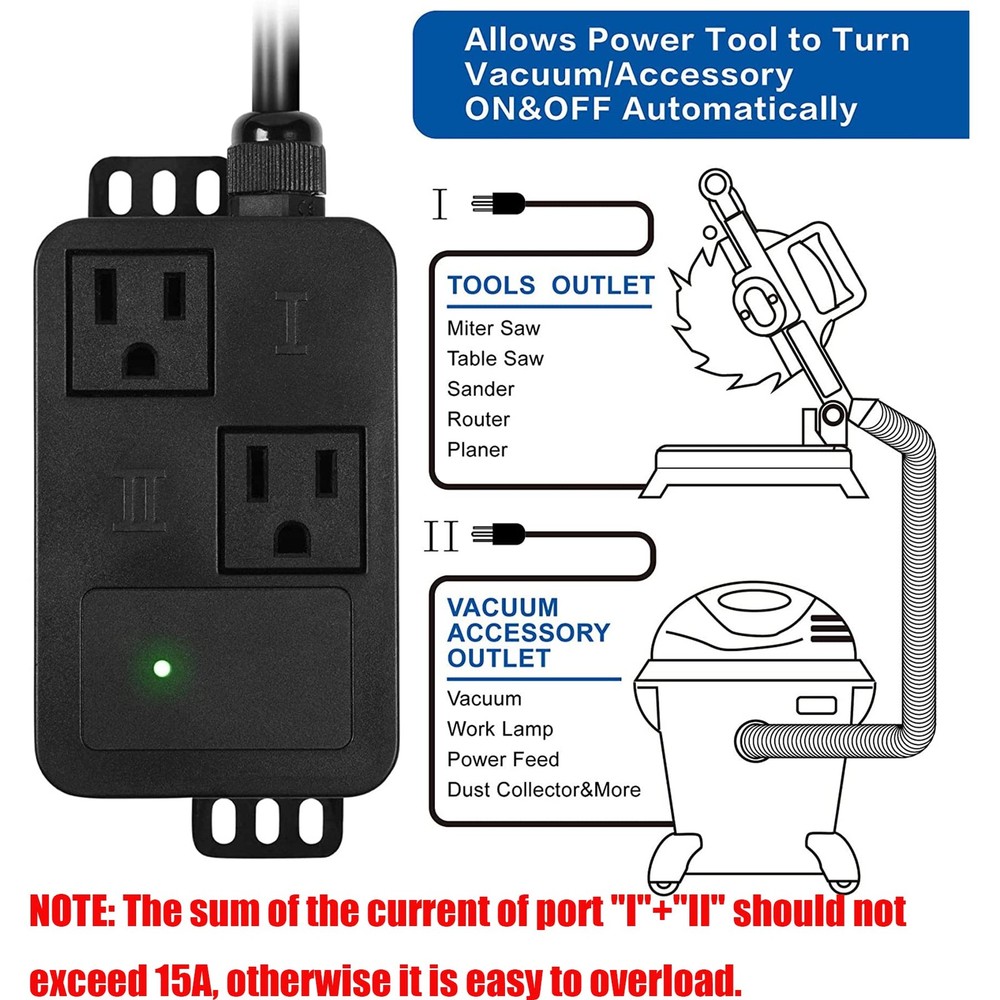 Allows Power Tool to Turn Vacuum/Accessory ON&OFF Automatically

I

II

I

TOOLS OUTLET

Miter Saw
Table Saw
Sander
Router
Planer

II

VACUUM ACCESSORY OUTLET

Vacuum
Work Lamp
Power Feed
Dust Collector&More

NOTE: The sum of the current of port "I"+"II" should not exceed 15A, otherwise it is easy to overload.