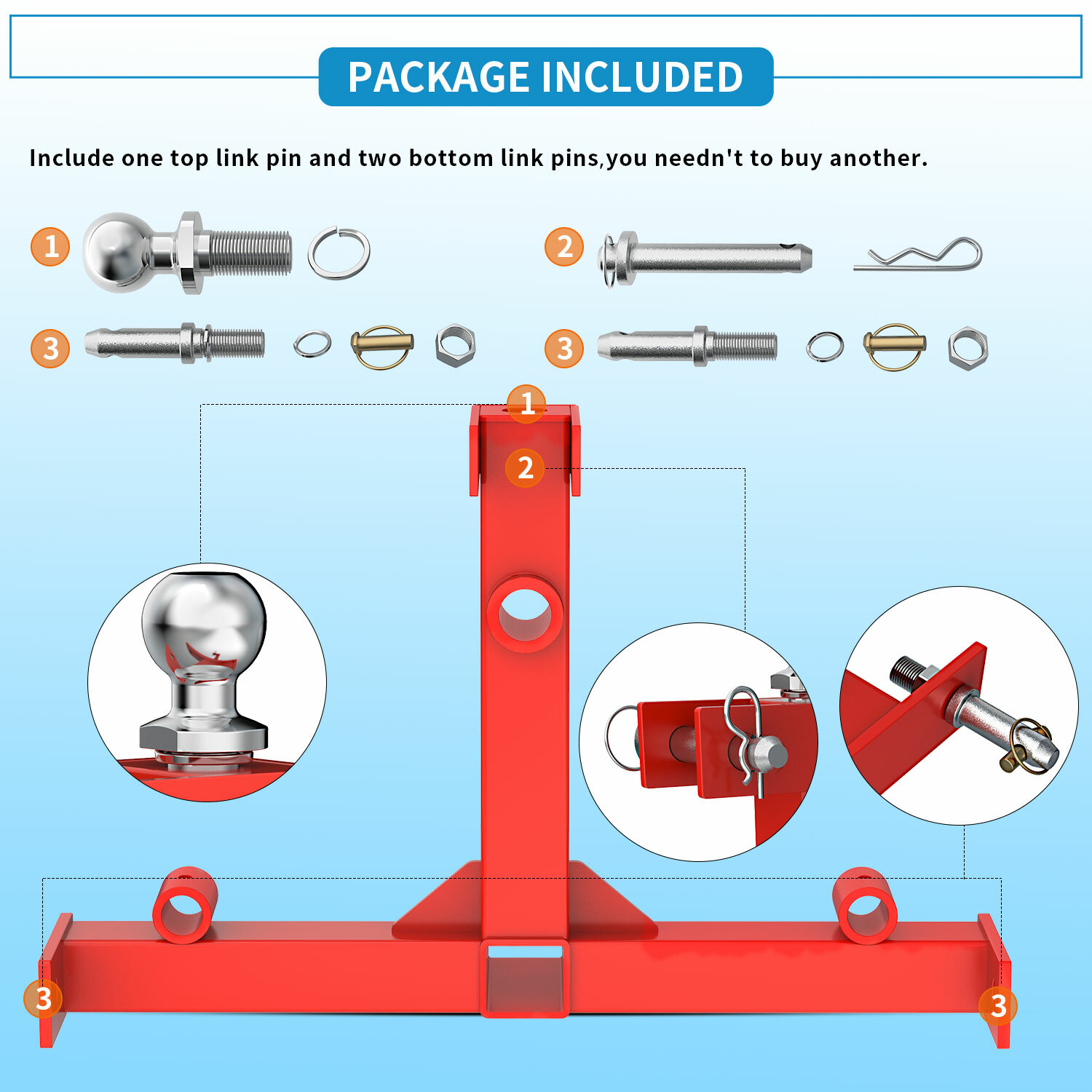 PACKAGE INCLUDED

Include one top link pin and two bottom link pins,you needn't to buy another.

1

2

3

3

1

2

3

3