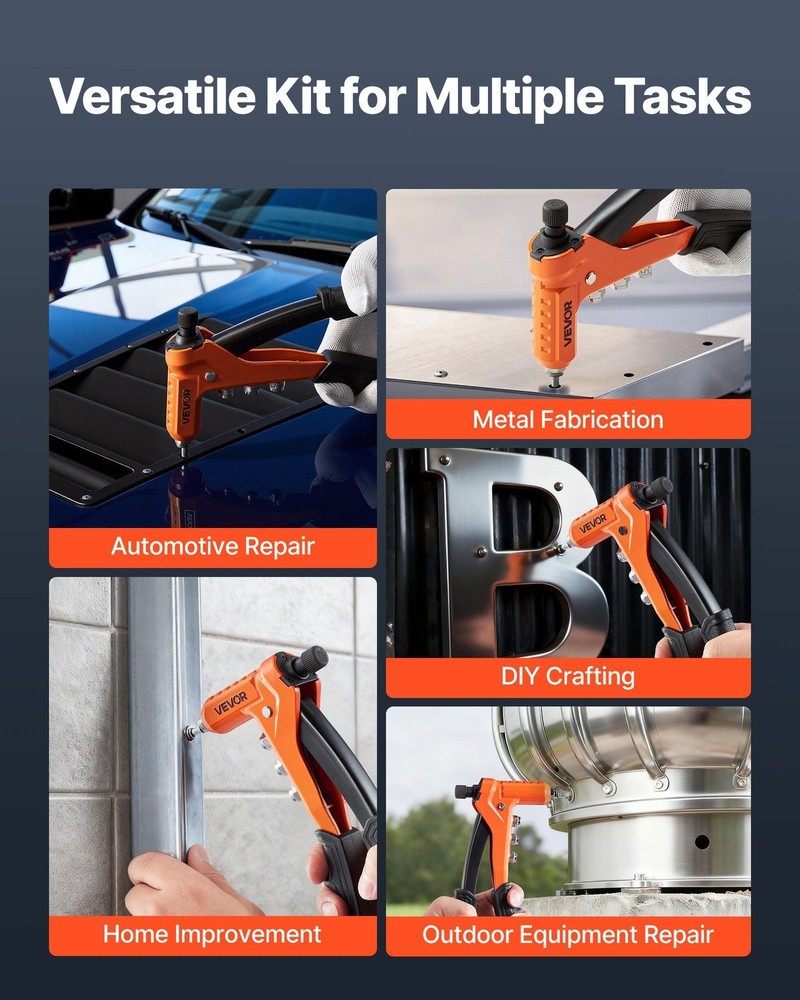 Versatile Kit for Multiple Tasks

VEVOR

Automotive Repair

VEVOR

Metal Fabrication

VEVOR

DIY Crafting

VEVOR

Home Improvement

Outdoor Equipment Repair