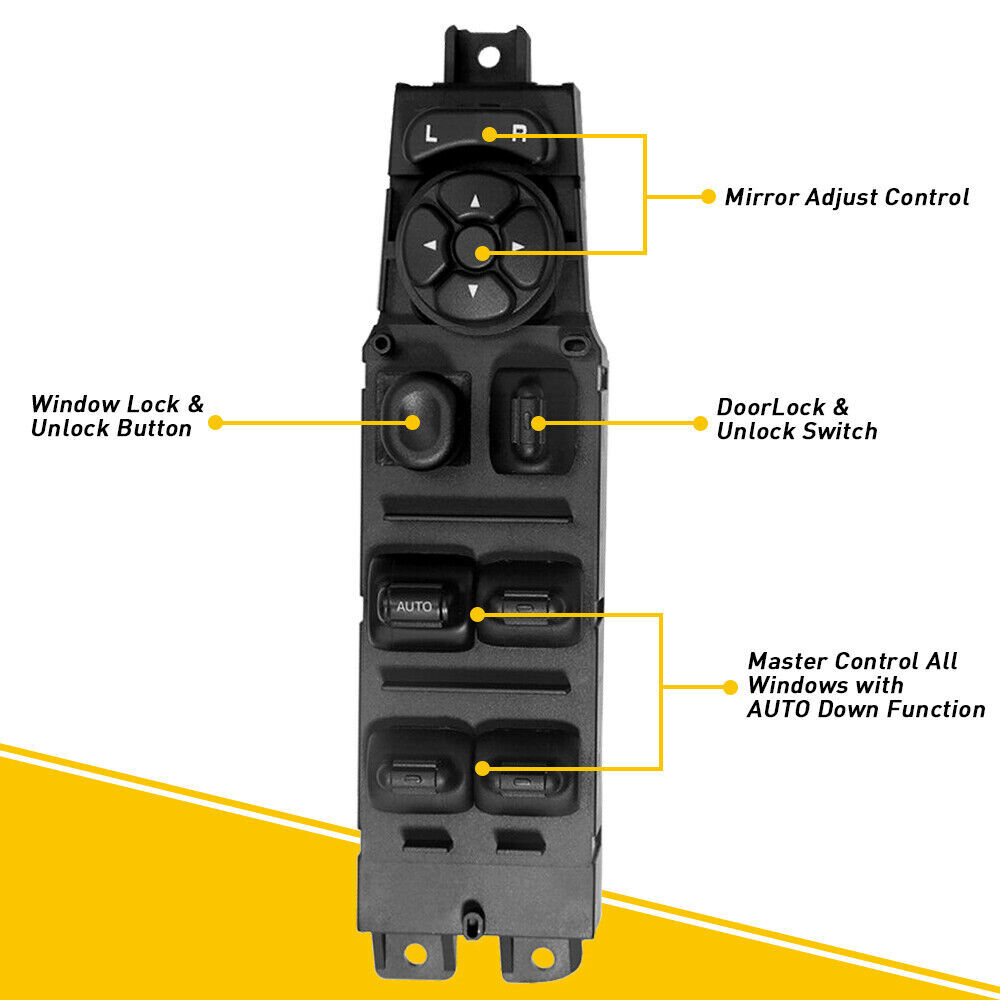 L R

Mirror Adjust Control

Window Lock & Unlock Button

DoorLock & Unlock Switch

AUTO

Master Control All Windows with AUTO Down Function