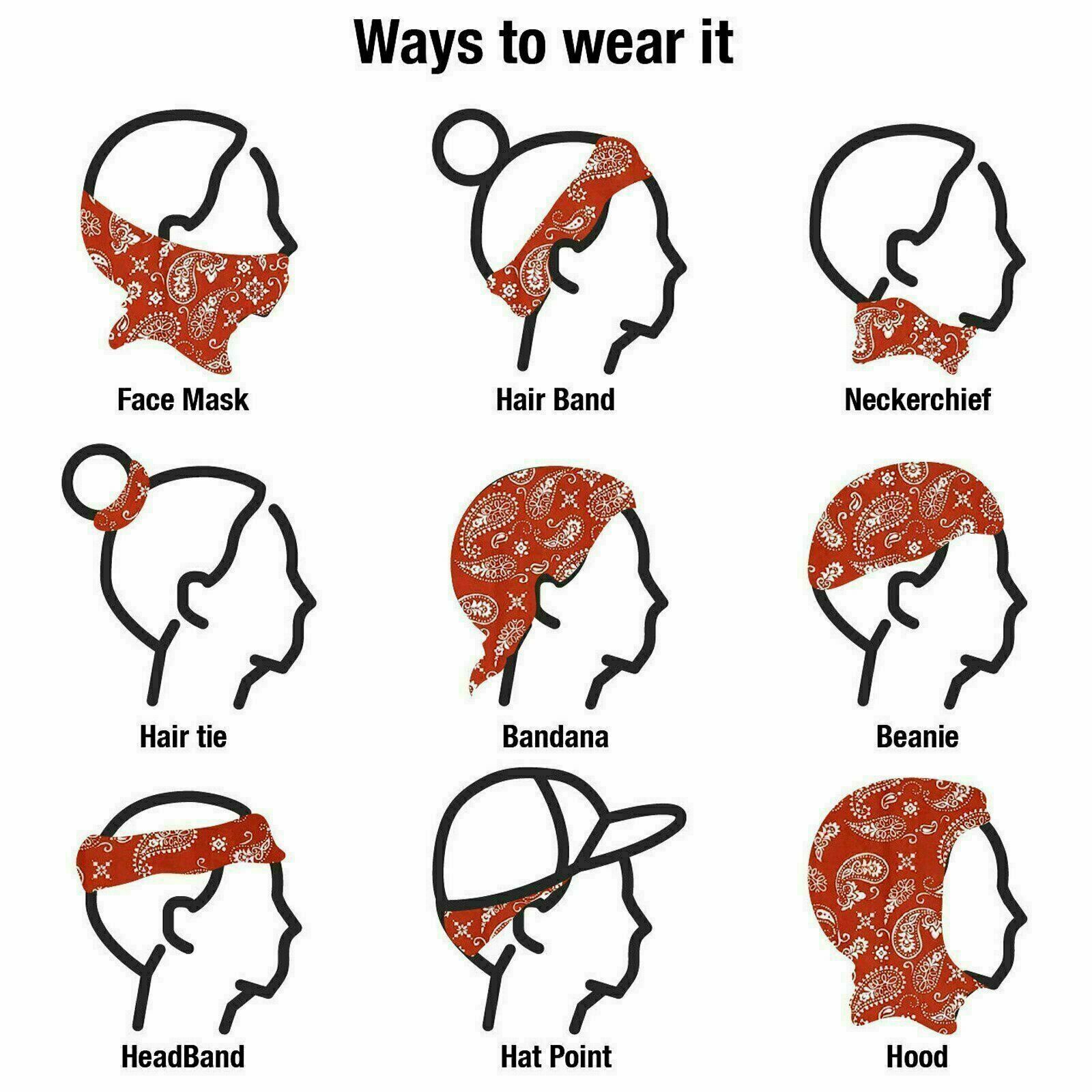 Ways to wear it

Face Mask

Hair Band

Neckerchief

Hair tie

Bandana

Beanie

HeadBand

Hat Point

Hood