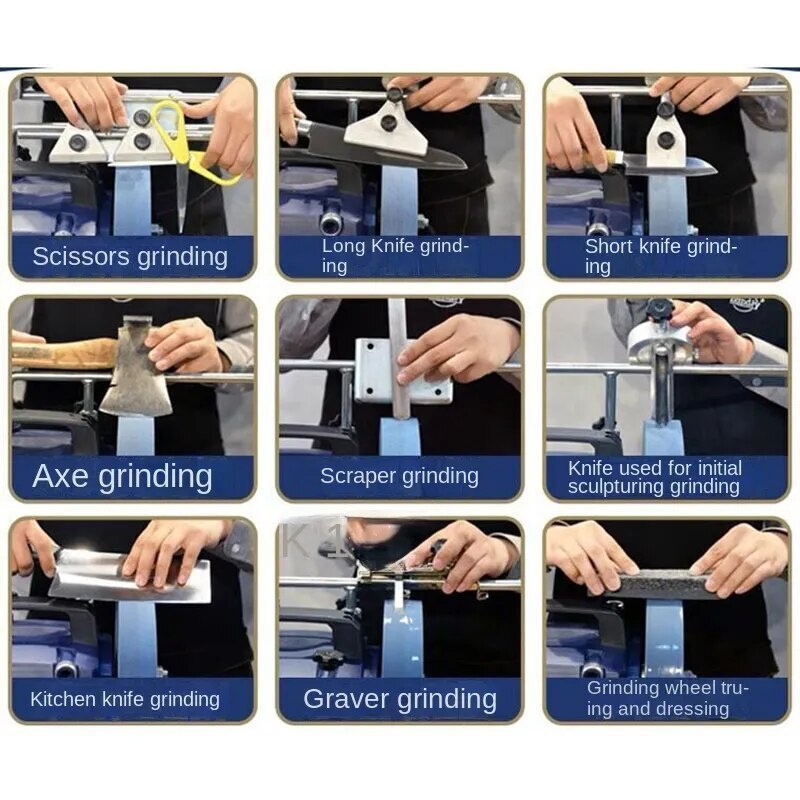 Scissors grinding

Long Knife grinding

Short knife grinding

Axe grinding

Scraper grinding

Knife used for initial sculpturing grinding

Kitchen knife grinding

K 1

Graver grinding

Grinding wheel truing and dressing