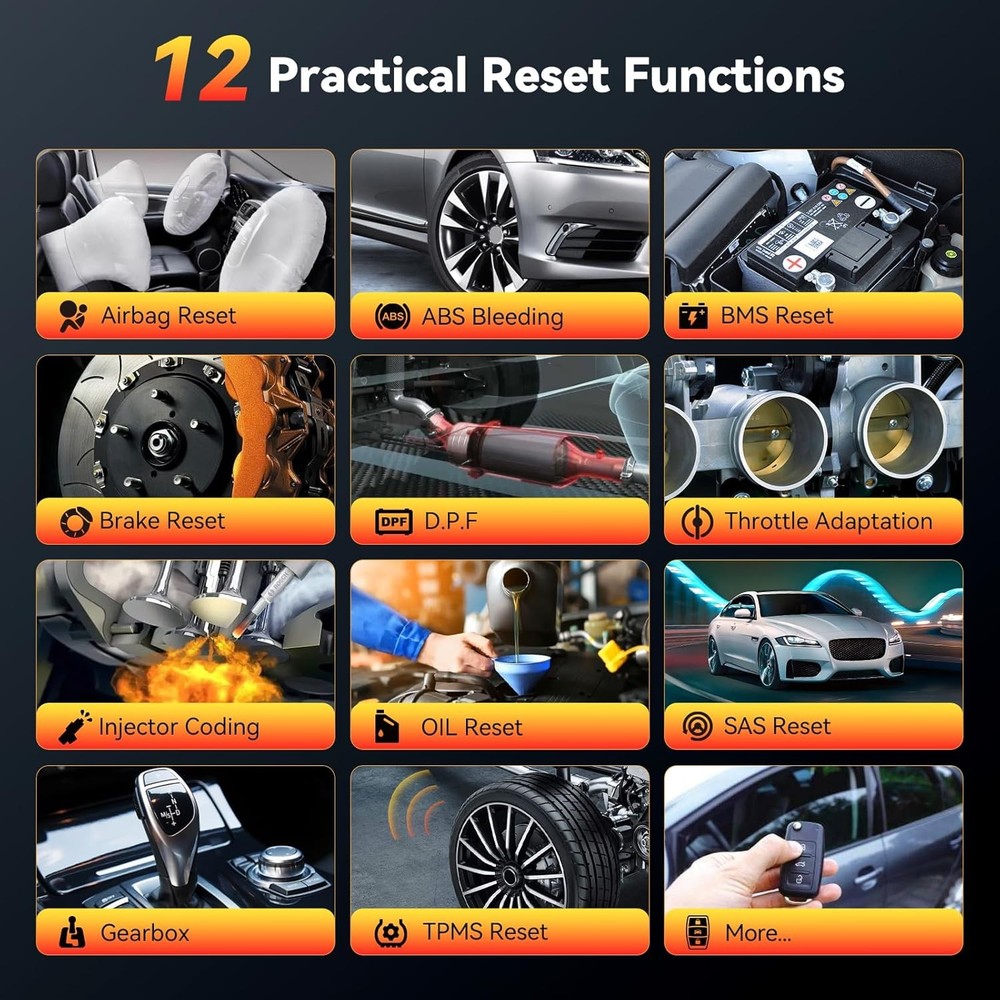 12 Practical Reset Functions

Airbag Reset

ABS ABS Bleeding

BMS Reset

Brake Reset

DPF D.P.F

Throttle Adaptation

Injector Coding

OIL Reset

SAS Reset

Gearbox

TPMS Reset

More...