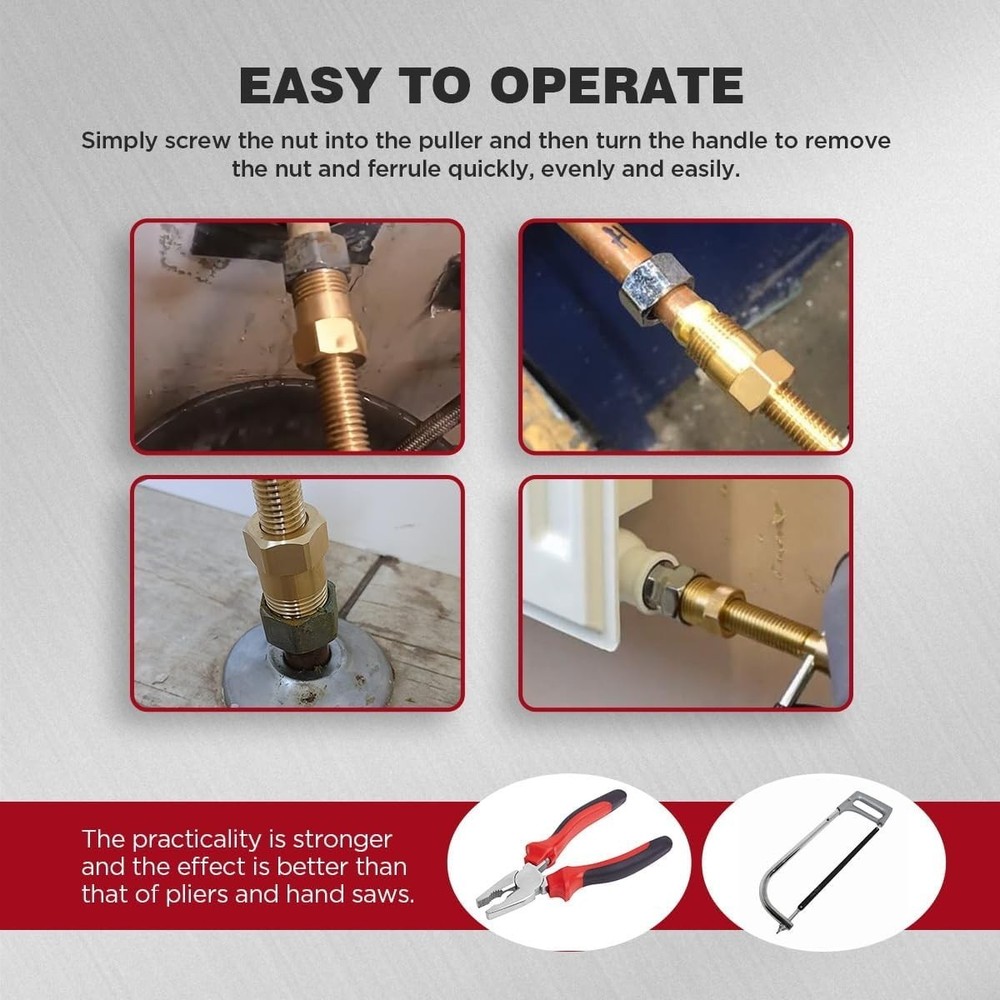 EASY TO OPERATE

Simply screw the nut into the puller and then turn the handle to remove the nut and ferrule quickly, evenly and easily.

The practicality is stronger and the effect is better than that of pliers and hand saws.