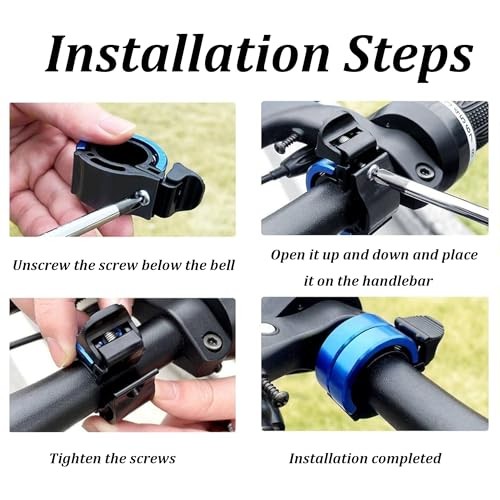 Installation Steps

Unscrew the screw below the bell

Open it up and down and place it on the handlebar

Tighten the screws

Installation completed