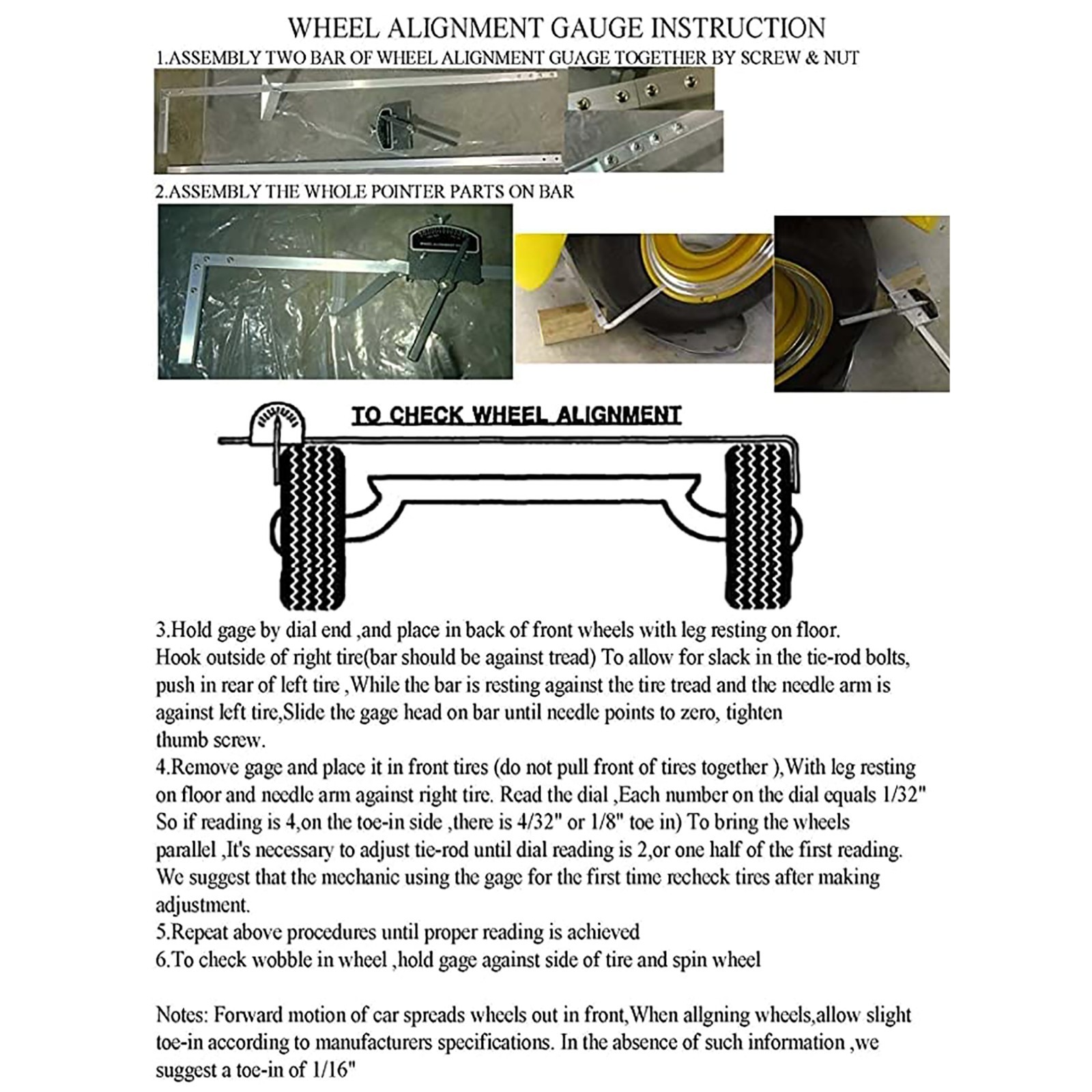 WHEEL ALIGNMENT GAUGE INSTRUCTION

1.ASSEMBLY TWO BAR OF WHEEL ALIGNMENT GUAGE TOGETHER BY SCREW & NUT

2.ASSEMBLY THE WHOLE POINTER PARTS ON BAR

TO CHECK WHEEL ALIGNMENT

3.Hold gage by dial end ,and place in back of front wheels with leg resting on floor. Hook outside of right tire(bar should be against tread) To allow for slack in the tie-rod bolts, push in rear of left tire ,While the bar is resting against the tire tread and the needle arm is against left tire,Slide the gage head on bar until needle points to zero, tighten thumb screw.
4.Remove gage and place it in front tires (do not pull front of tires together ),With leg resting on floor and needle arm against right tire. Read the dial ,Each number on the dial equals 1/32" So if reading is 4,on the toe-in side ,there is 4/32" or 1/8" toe in) To bring the wheels parallel ,It's necessary to adjust tie-rod until dial reading is 2,or one half of the first reading. We suggest that the mechanic using the gage for the first time recheck tires after making adjustment.
5.Repeat above procedures until proper reading is achieved
6.To check wobble in wheel ,hold gage against side of tire and spin wheel

Notes: Forward motion of car spreads wheels out in front,When allgning wheels,allow slight toe-in according to manufacturers specifications. In the absence of such information ,we suggest a toe-in of 1/16"