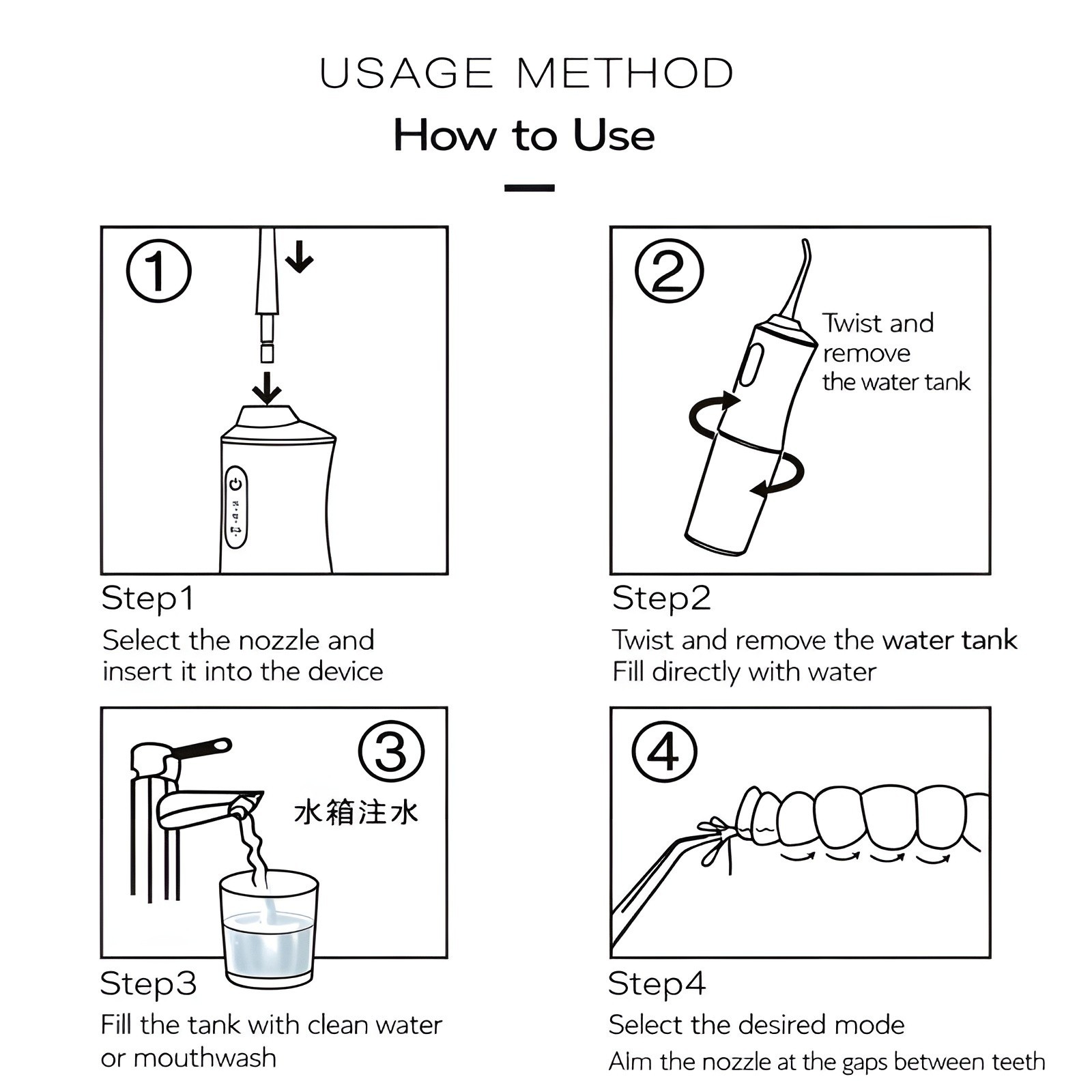 USAGE METHOD
How to Use

①

Step1
Select the nozzle and insert it into the device

②
Twist and remove the water tank

Step2
Twist and remove the water tank
Fill directly with water

③
水箱注水

Step3
Fill the tank with clean water or mouthwash

④

Step4
Select the desired mode
Aim the nozzle at the gaps between teeth