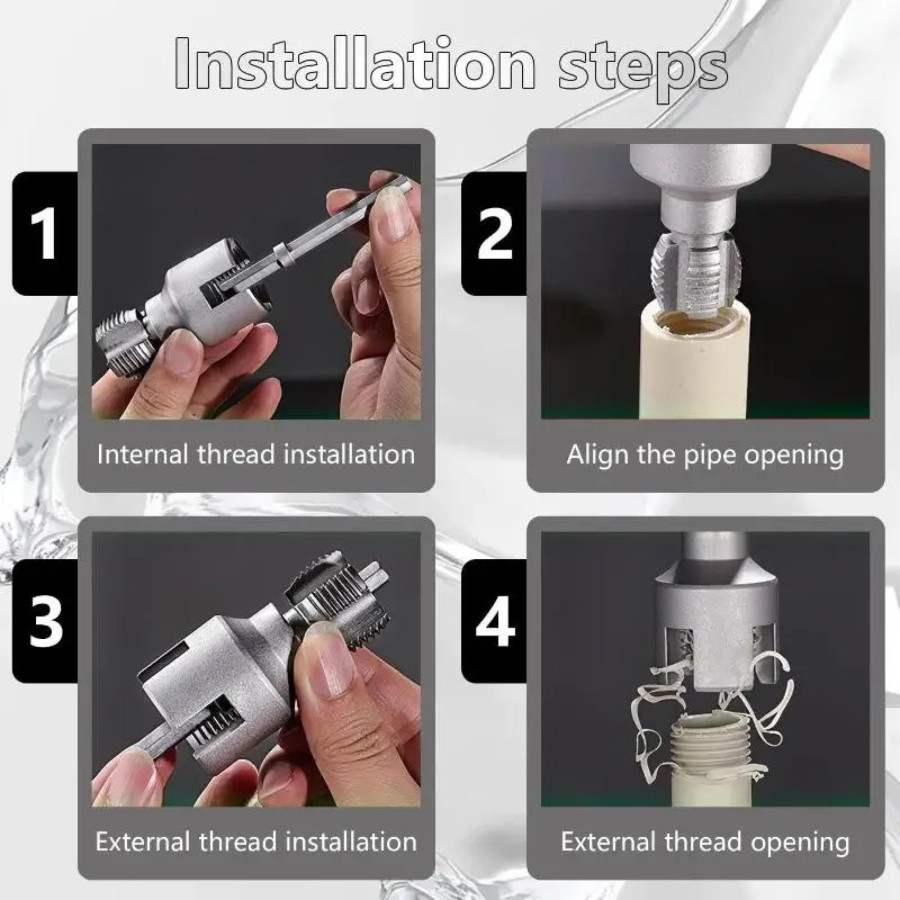 Installation steps

1

Internal thread installation

2

Align the pipe opening

3

External thread installation

4

External thread opening