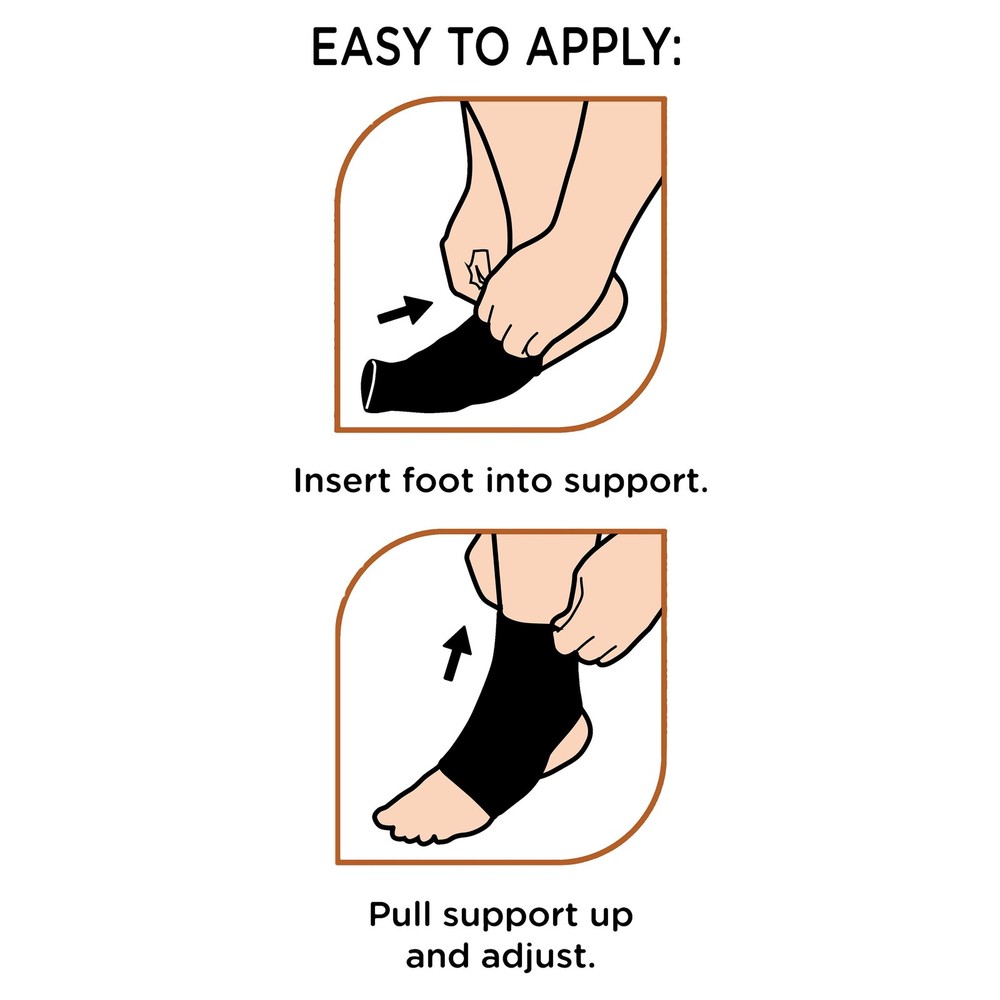 EASY TO APPLY:

Insert foot into support.

Pull support up and adjust.