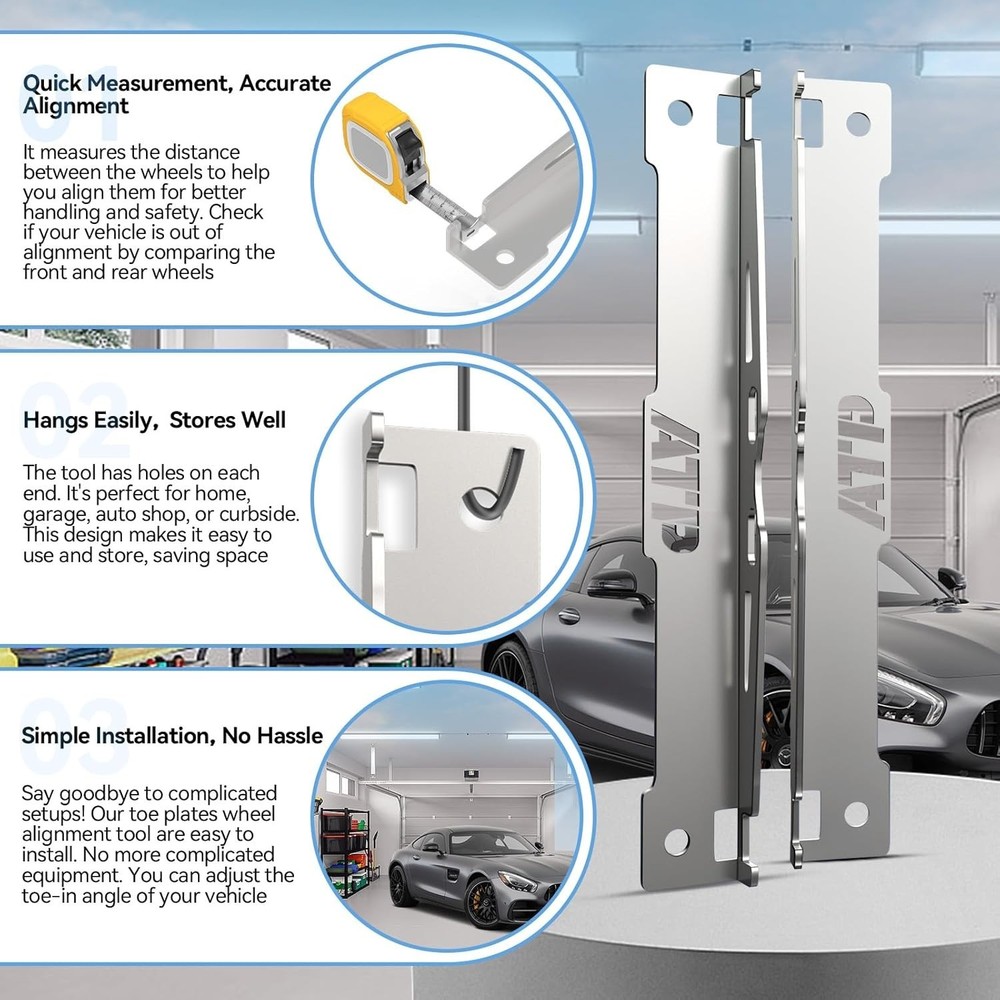 01

Quick Measurement, Accurate Alignment

It measures the distance between the wheels to help you align them for better handling and safety. Check if your vehicle is out of alignment by comparing the front and rear wheels

02

Hangs Easily, Stores Well

The tool has holes on each end. It's perfect for home, garage, auto shop, or curbside. This design makes it easy to use and store, saving space

03

Simple Installation, No Hassle

Say goodbye to complicated setups! Our toe plates wheel alignment tool are easy to install. No more complicated equipment. You can adjust the toe-in angle of your vehicle

ATD

ATD