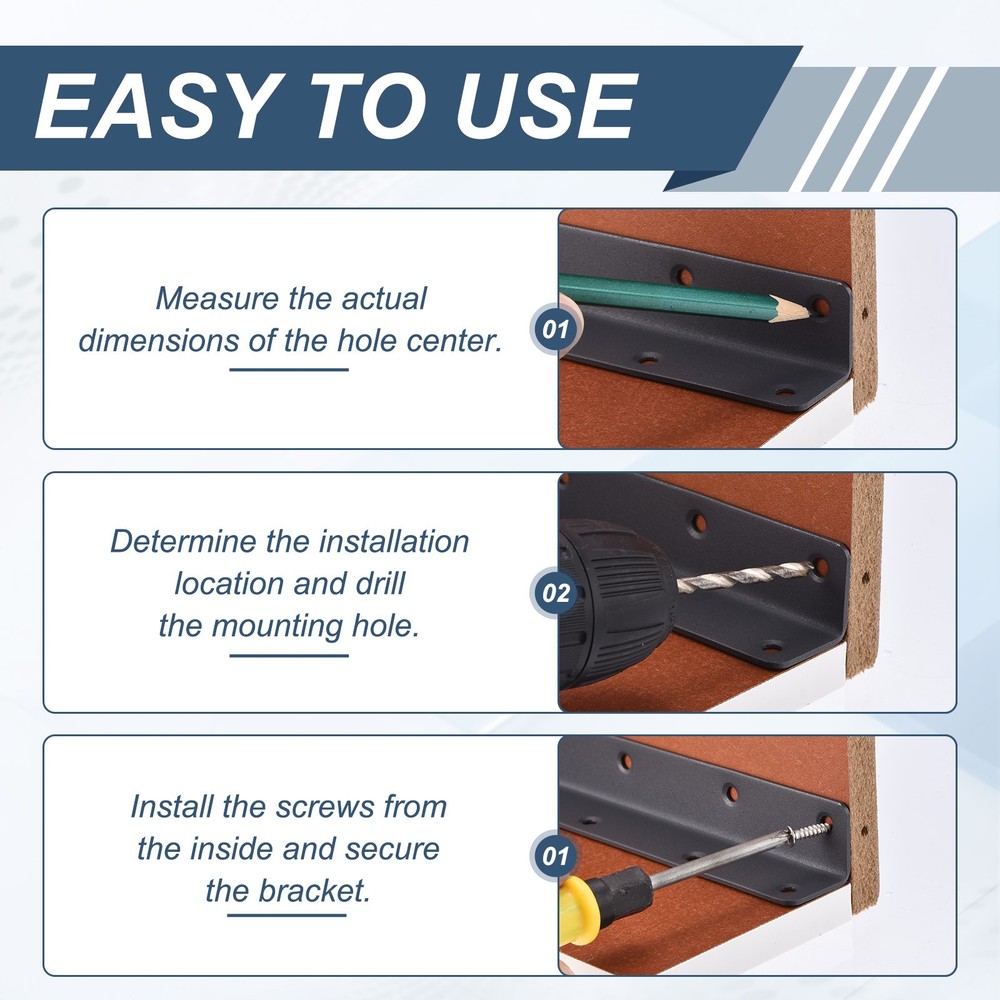 EASY TO USE

Measure the actual dimensions of the hole center.

01

Determine the installation location and drill the mounting hole.

02

Install the screws from the inside and secure the bracket.

01