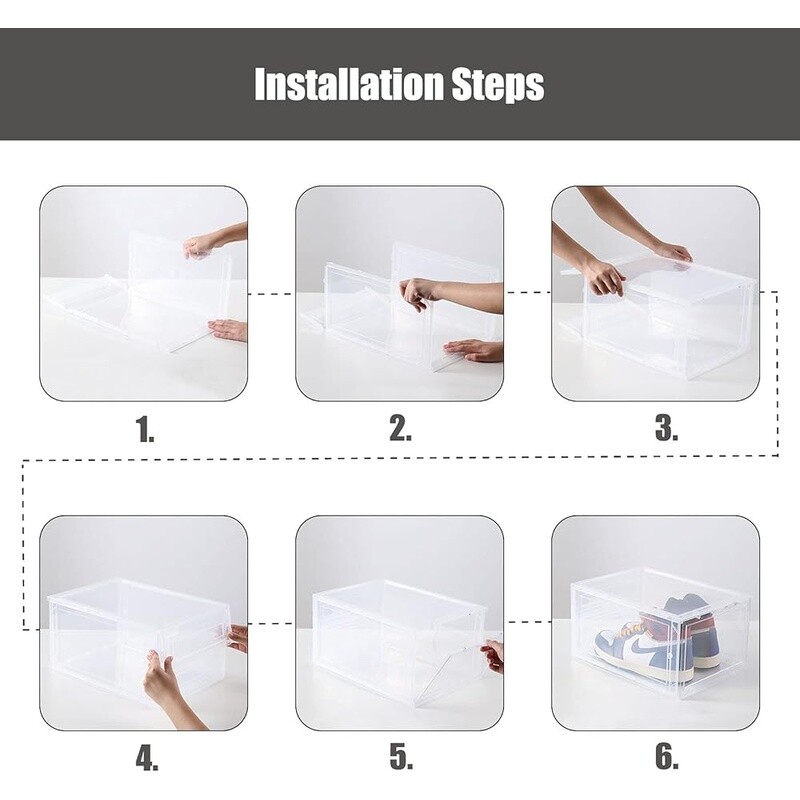 Installation Steps

1.

2.

3.

4.

5.

6.