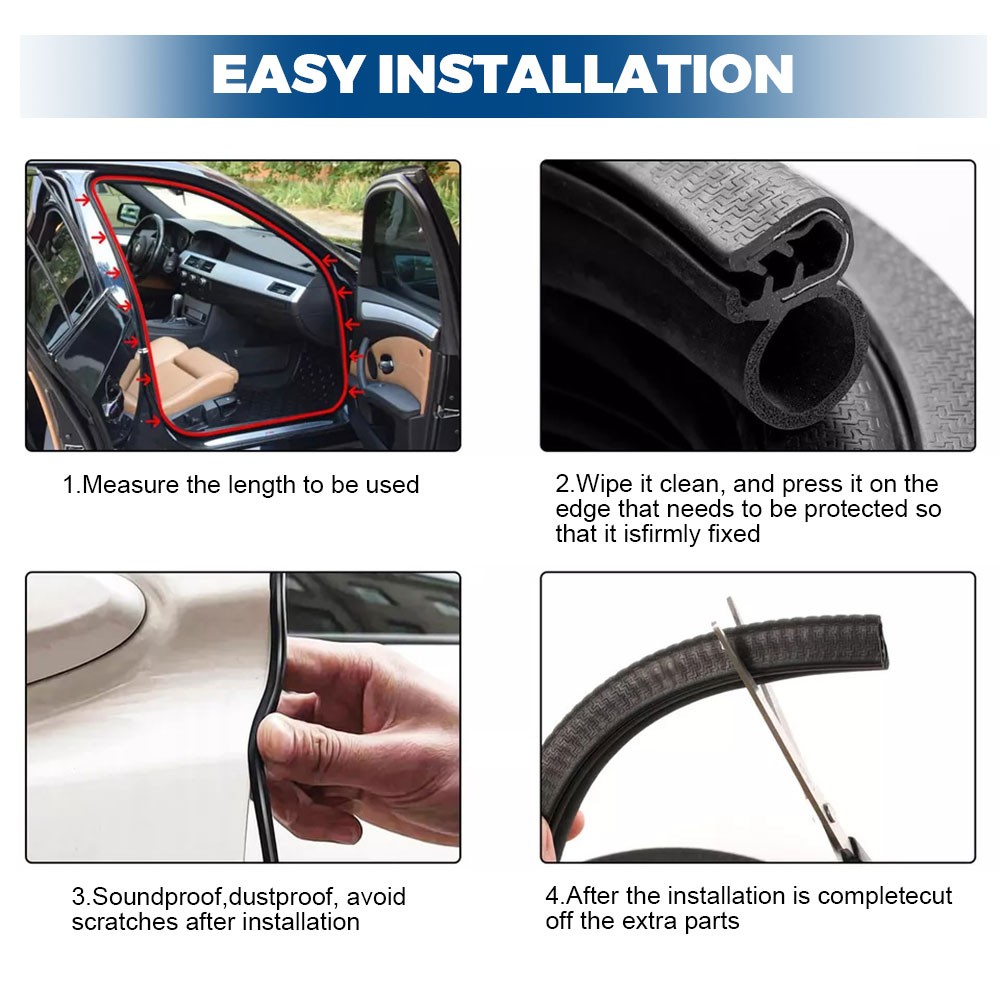 EASY INSTALLATION

1.Measure the length to be used

2.Wipe it clean, and press it on the edge that needs to be protected so that it isfirmly fixed

3.Soundproof,dustproof, avoid scratches after installation

4.After the installation is completecut off the extra parts