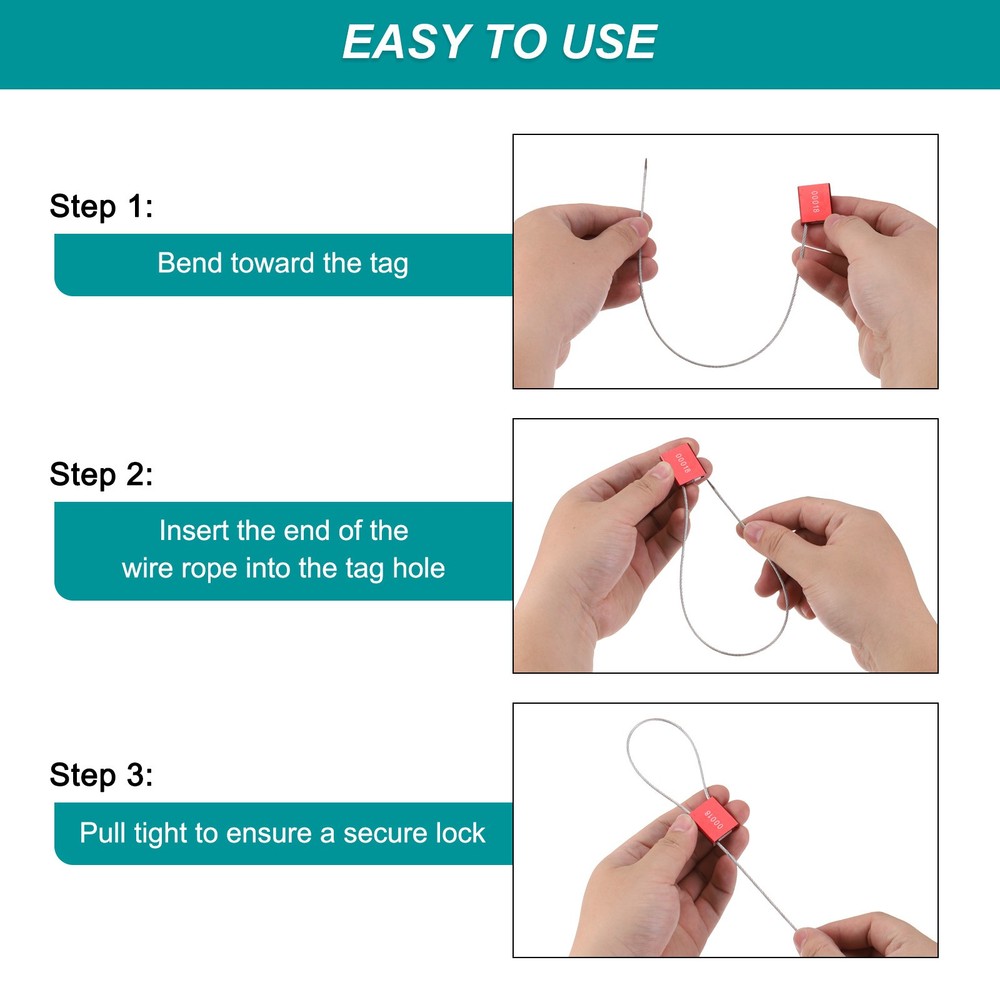 EASY TO USE

Step 1:

Bend toward the tag

00018

Step 2:

Insert the end of the wire rope into the tag hole

00018

Step 3:

Pull tight to ensure a secure lock

00018