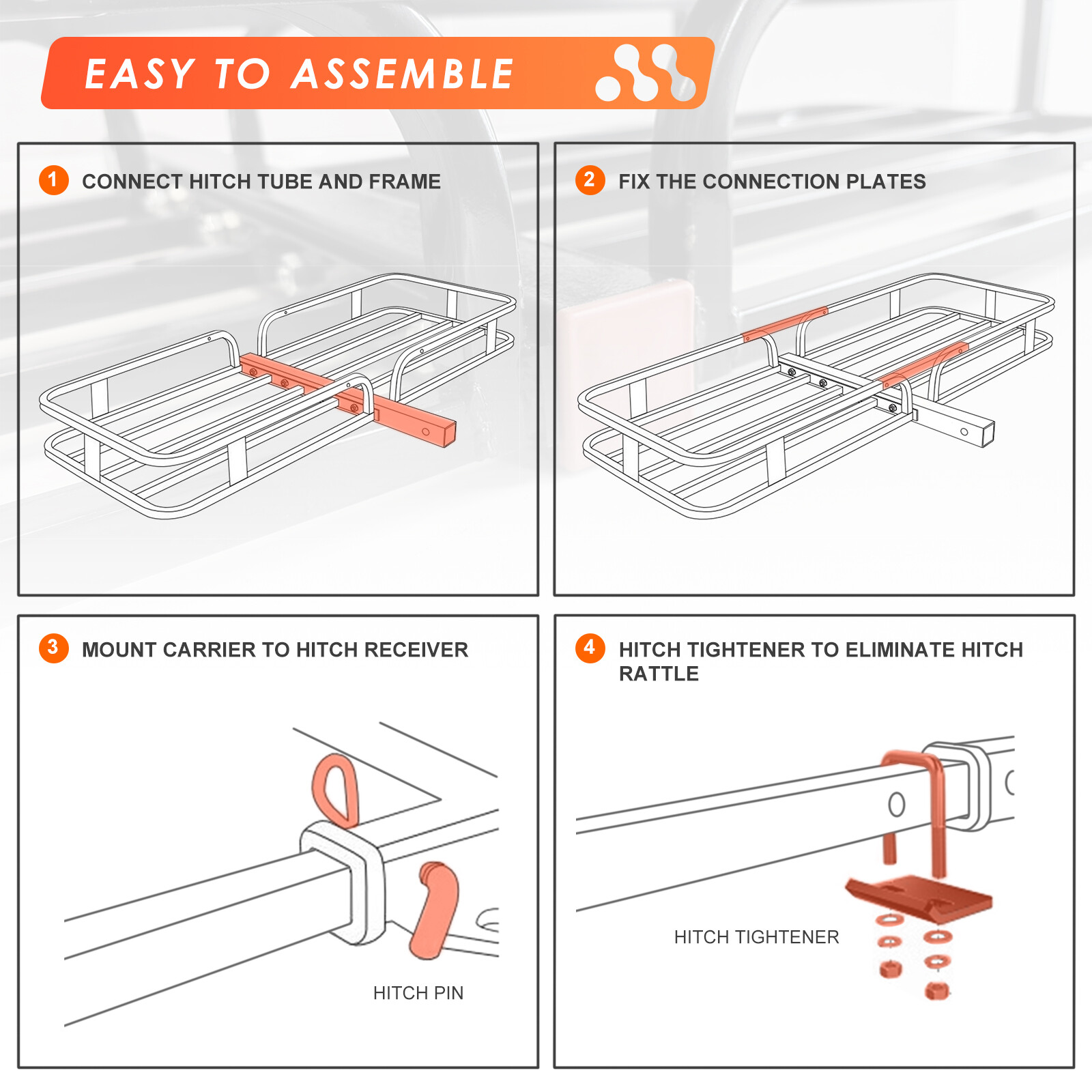 EASY TO ASSEMBLE

1 CONNECT HITCH TUBE AND FRAME

2 FIX THE CONNECTION PLATES

3 MOUNT CARRIER TO HITCH RECEIVER

HITCH PIN

4 HITCH TIGHTENER TO ELIMINATE HITCH RATTLE

HITCH TIGHTENER