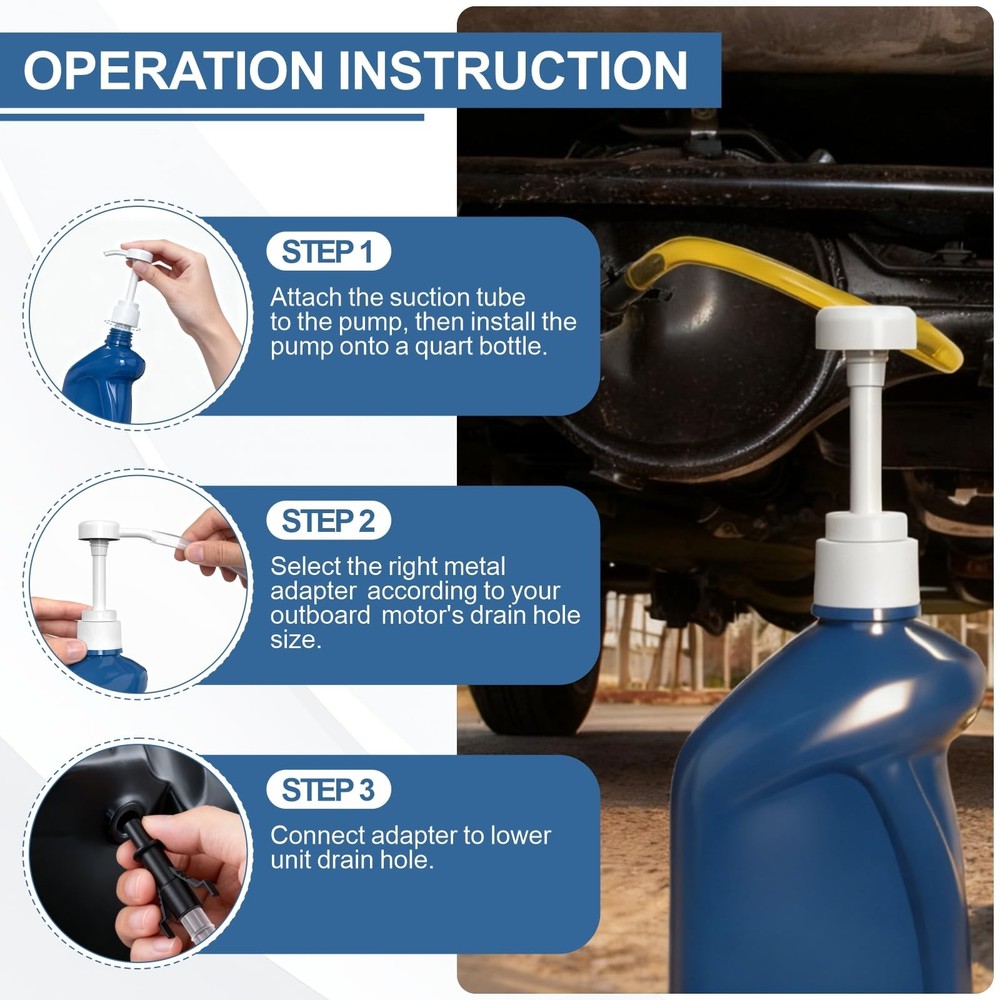 OPERATION INSTRUCTION

STEP 1

Attach the suction tube to the pump, then install the pump onto a quart bottle.

STEP 2

Select the right metal adapter according to your outboard motor's drain hole size.

STEP 3

Connect adapter to lower unit drain hole.