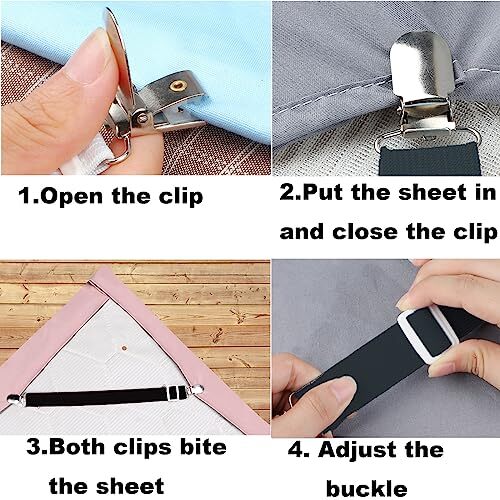 1.Open the clip

2.Put the sheet in and close the clip

3.Both clips bite the sheet

4. Adjust the buckle