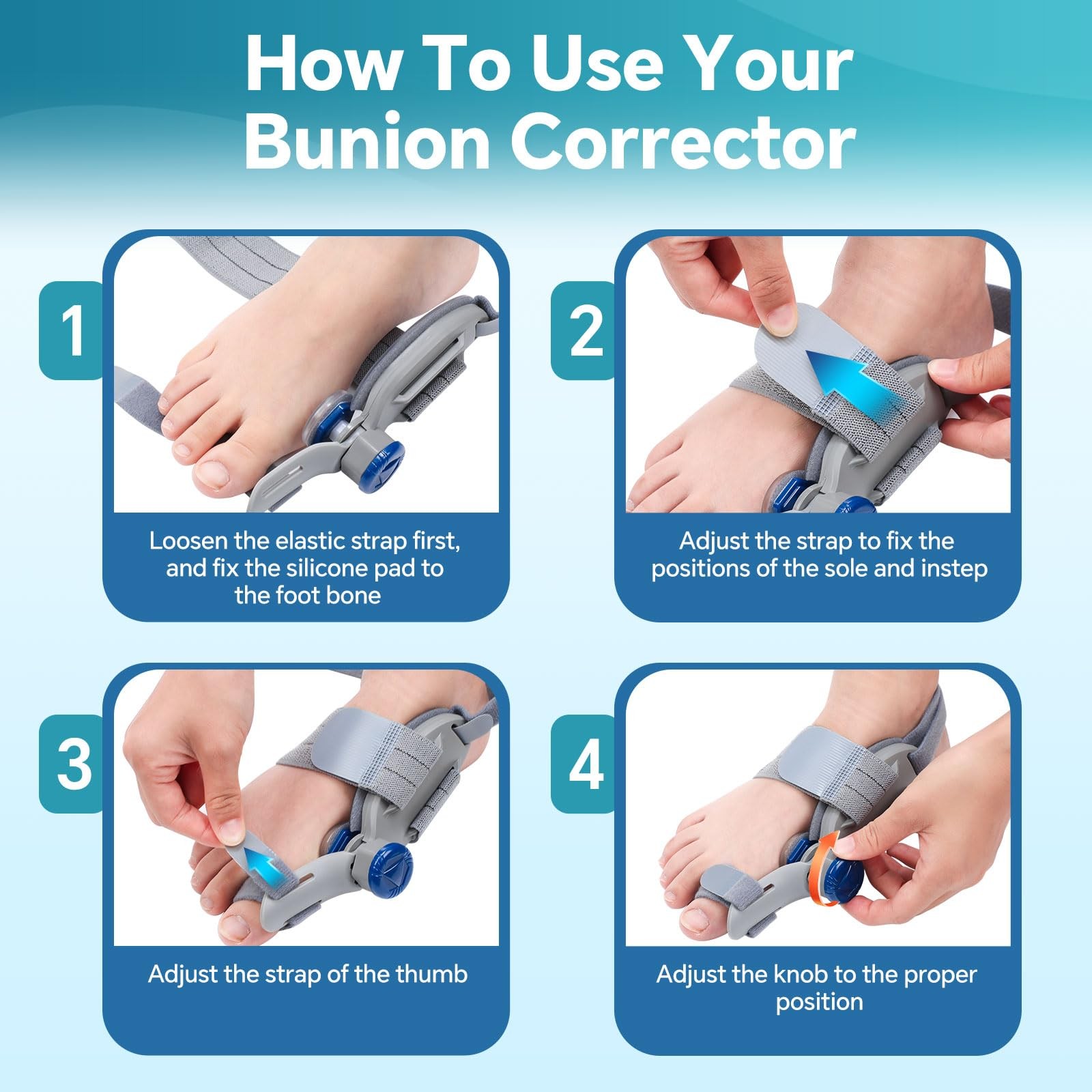 How To Use Your Bunion Corrector

1

Loosen the elastic strap first, and fix the silicone pad to the foot bone

2

Adjust the strap to fix the positions of the sole and instep

3

Adjust the strap of the thumb

4

Adjust the knob to the proper position