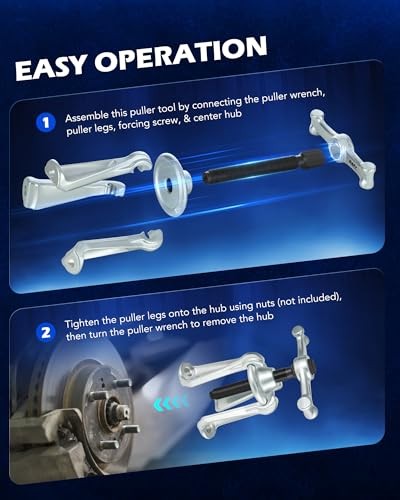 EASY OPERATION

1 Assemble this puller tool by connecting the puller wrench, puller legs, forcing screw, & center hub

2 Tighten the puller legs onto the hub using nuts (not included), then turn the puller wrench to remove the hub