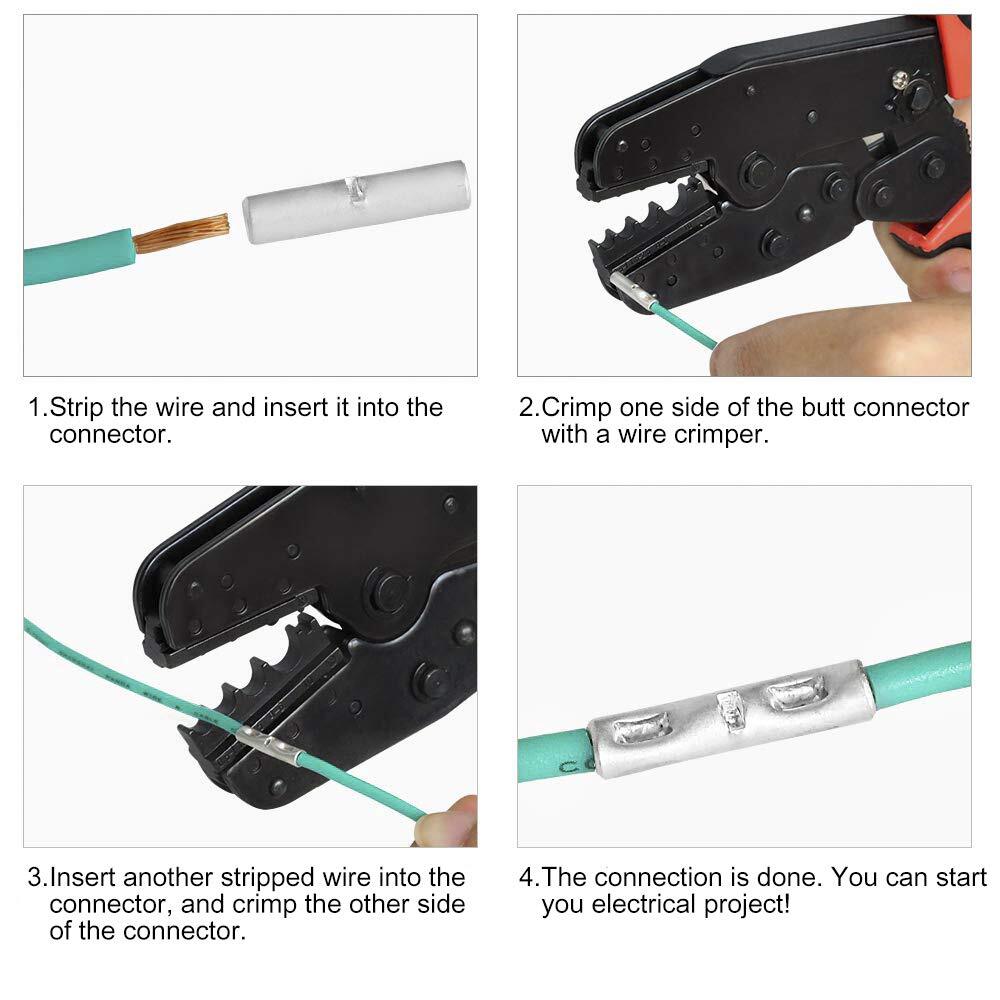 1.Strip the wire and insert it into the connector.

2.Crimp one side of the butt connector with a wire crimper.

3.Insert another stripped wire into the connector, and crimp the other side of the connector.

4.The connection is done. You can start you electrical project!