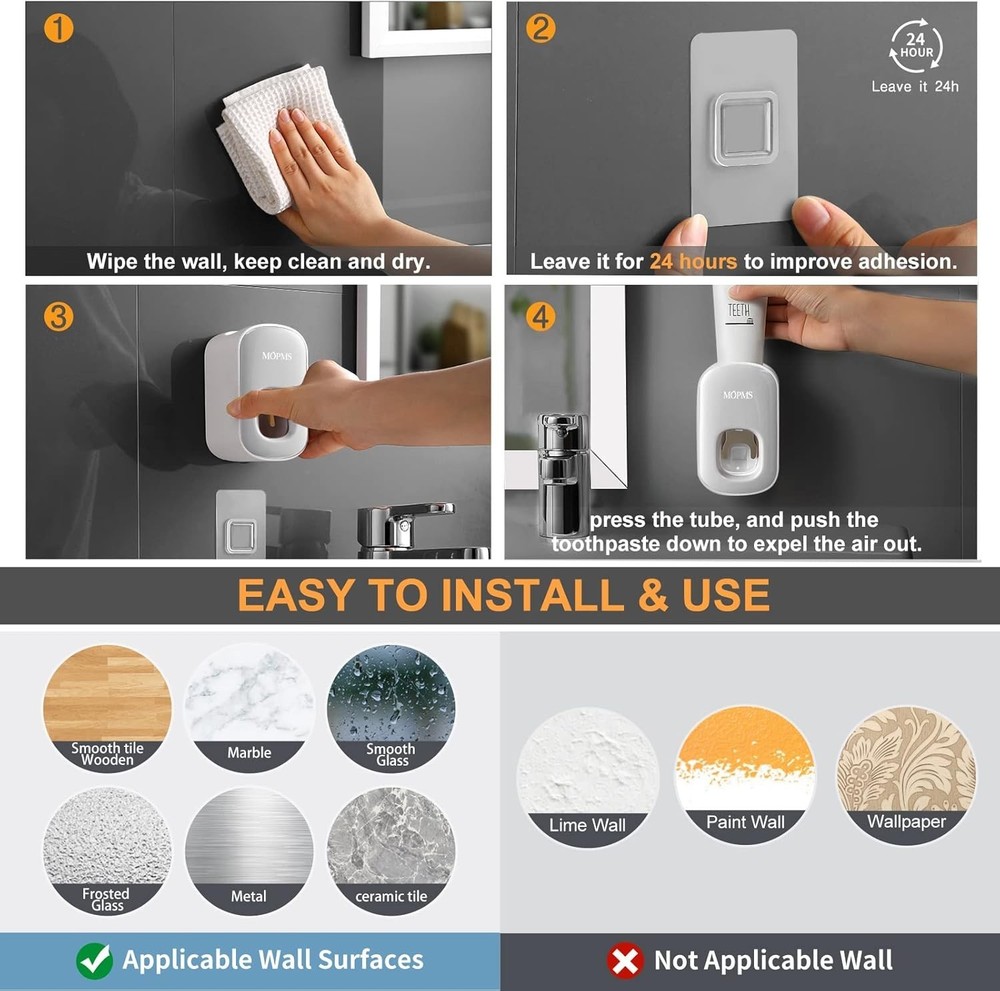 1
Wipe the wall, keep clean and dry.

2
24 HOUR
Leave it 24h
Leave it for 24 hours to improve adhesion.

3
MOPMS

4
TEETH
MOPMS
press the tube, and push the toothpaste down to expel the air out.

EASY TO INSTALL & USE

Smooth tile Wooden
Marble
Smooth Glass
Frosted Glass
Metal
ceramic tile

Lime Wall
Paint Wall
Wallpaper

Applicable Wall Surfaces
Not Applicable Wall