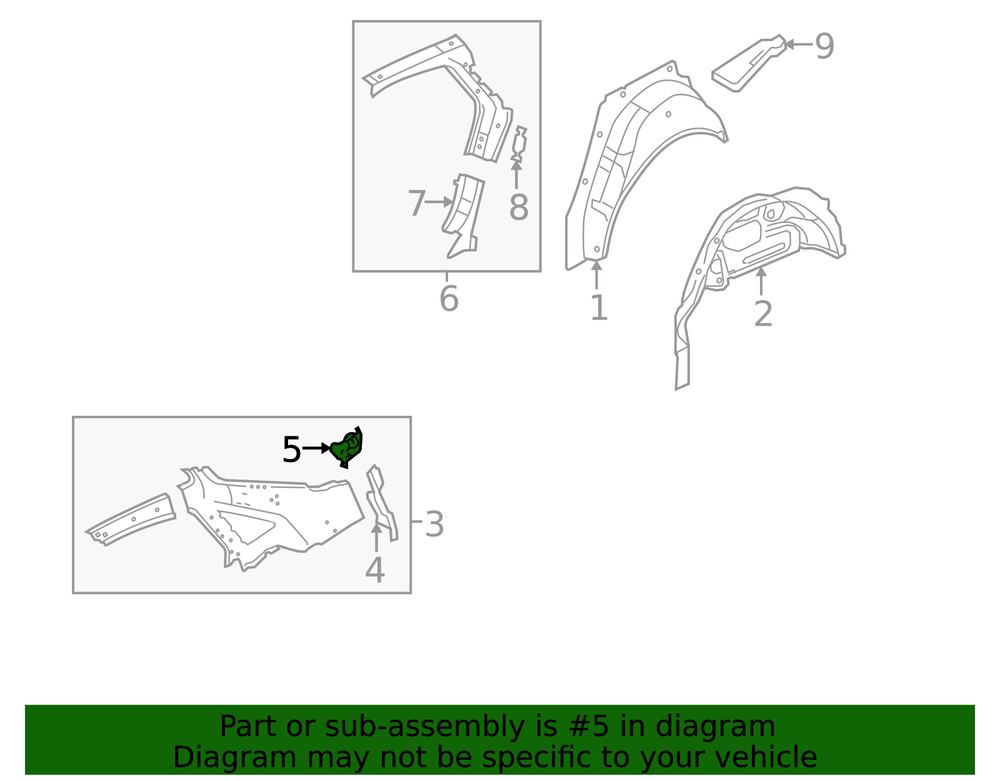 9
7
8
6
1
2
5
3
4
Part or sub-assembly is #5 in diagram
Diagram may not be specific to your vehicle