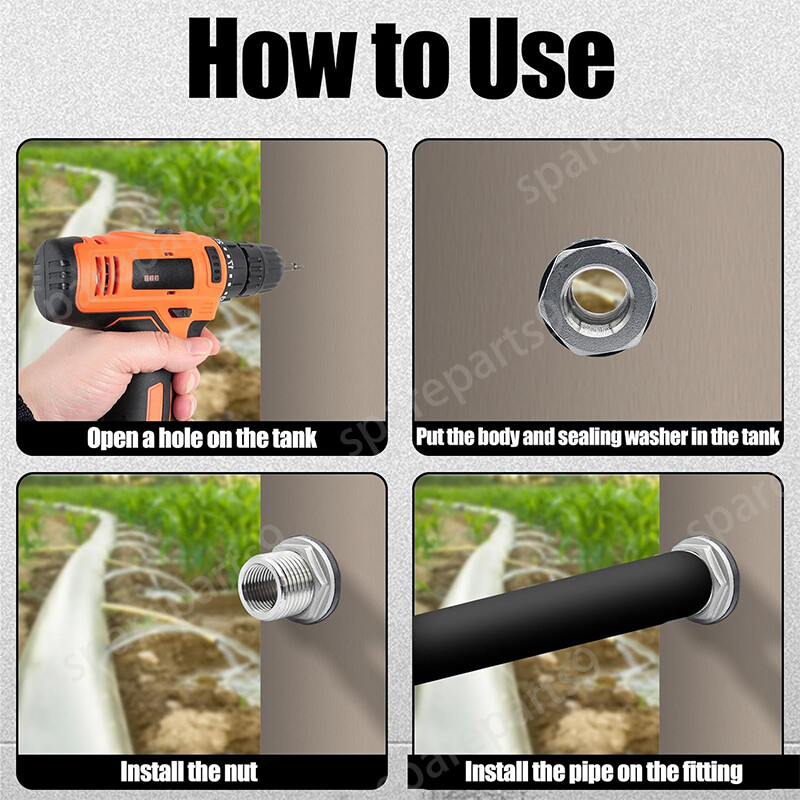 How to Use

Open a hole on the tank

Put the body and sealing washer in the tank

Install the nut

Install the pipe on the fitting

spareparts