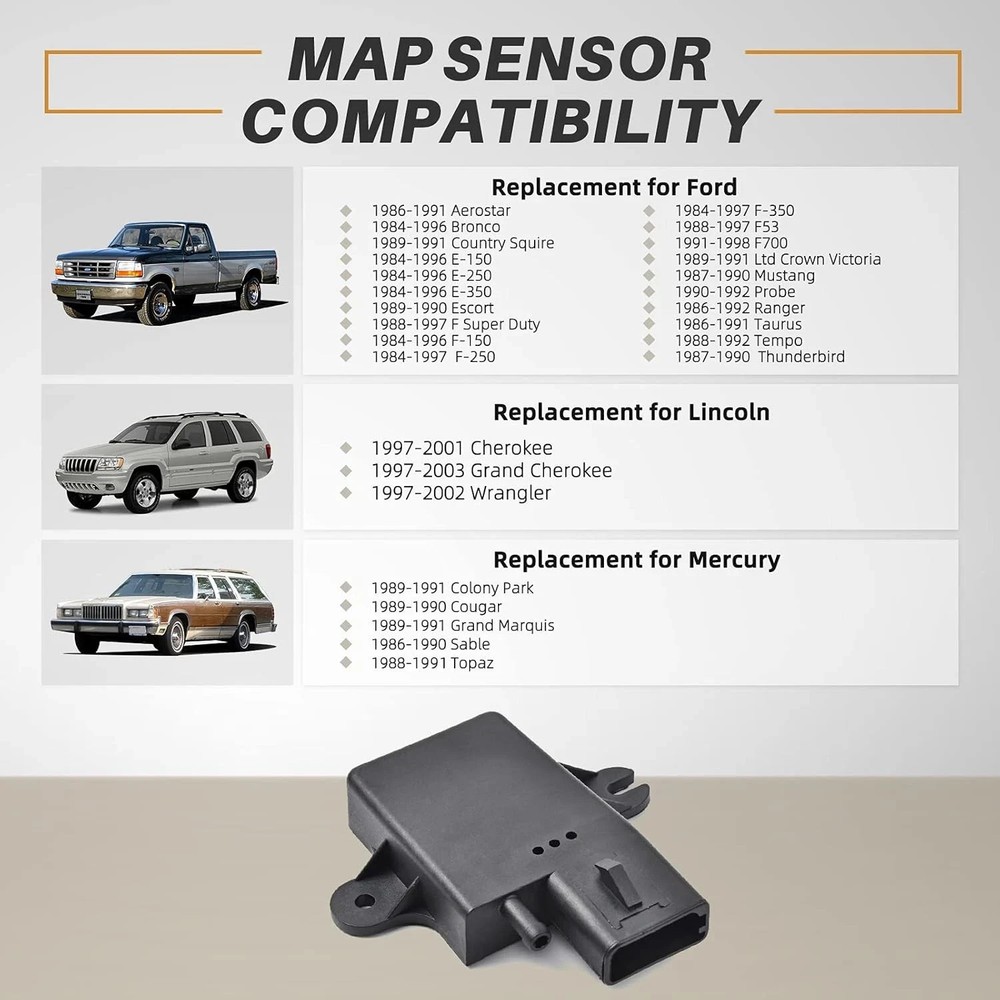 MAP SENSOR COMPATIBILITY

Replacement for Ford

1986-1991 Aerostar
1984-1996 Bronco
1989-1991 Country Squire
1984-1996 E-150
1984-1996 E-250
1984-1996 E-350
1989-1990 Escort
1988-1997 F Super Duty
1984-1996 F-150
1984-1997 F-250

1984-1997 F-350
1988-1997 F53
1991-1998 F700
1989-1991 Ltd Crown Victoria
1987-1990 Mustang
1990-1992 Probe
1986-1992 Ranger
1986-1991 Taurus
1988-1992 Tempo
1987-1990 Thunderbird

Replacement for Lincoln

1997-2001 Cherokee
1997-2003 Grand Cherokee
1997-2002 Wrangler

Replacement for Mercury

1989-1991 Colony Park
1989-1990 Cougar
1989-1991 Grand Marquis
1986-1990 Sable
1988-1991 Topaz