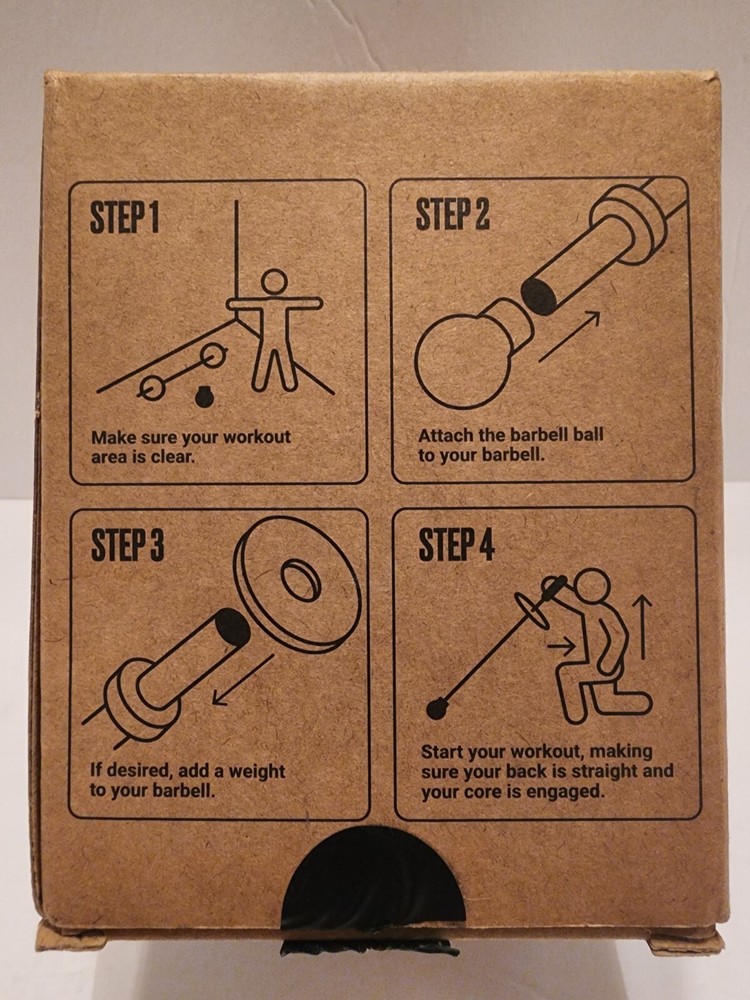 STEP 1

Make sure your workout area is clear.

STEP 2

Attach the barbell ball to your barbell.

STEP 3

If desired, add a weight to your barbell.

STEP 4

Start your workout, making sure your back is straight and your core is engaged.